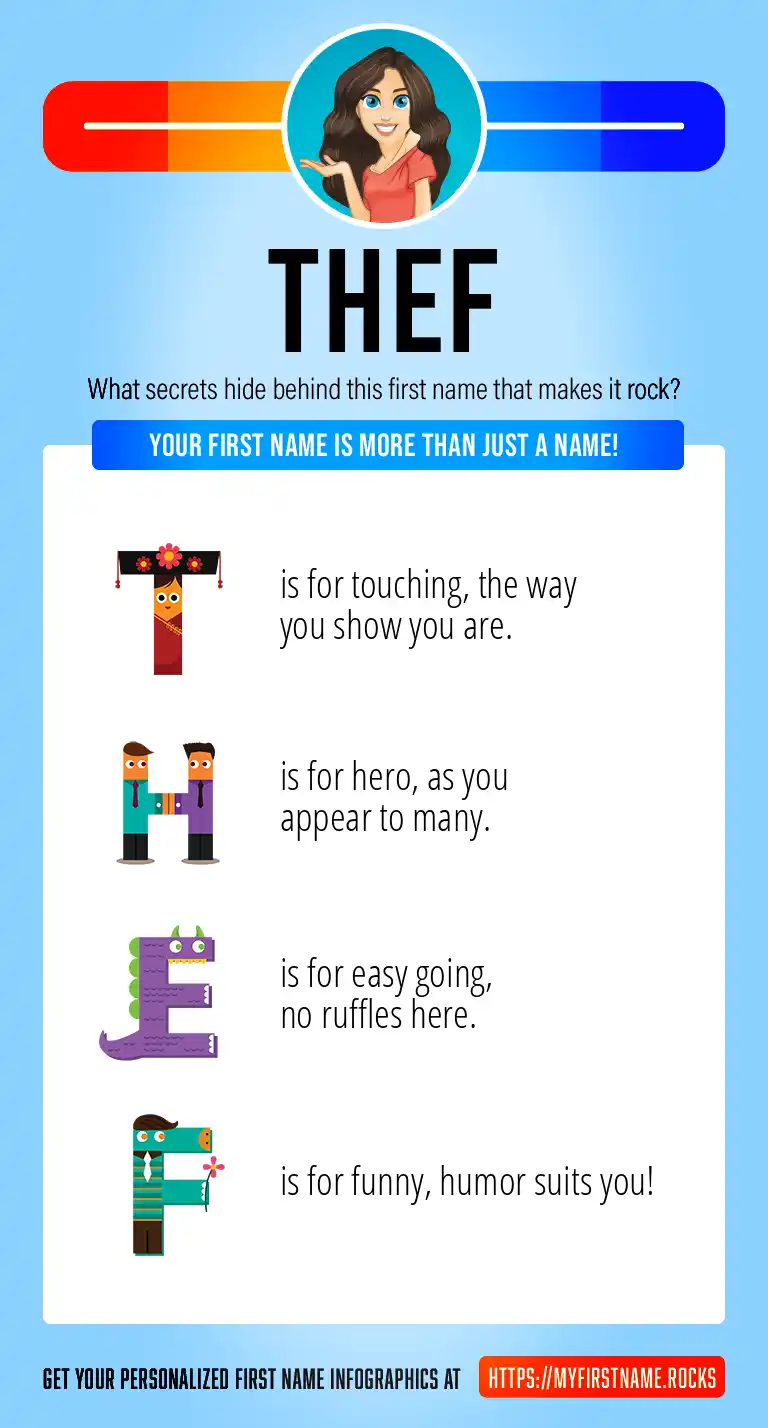 THEF

What secrets hide behind this first name that makes it rock?

YOUR FIRST NAME IS MORE THAN JUST A NAME!

T is for touching, the way you show you are.

H is for hero, as you appear to many.

E is for easy going, no ruffles here.

F is for funny, humor suits you!

GET YOUR PERSONALIZED FIRST NAME INFOGRAPHICS AT HTTPS://MYFIRSTNAME.ROCKS