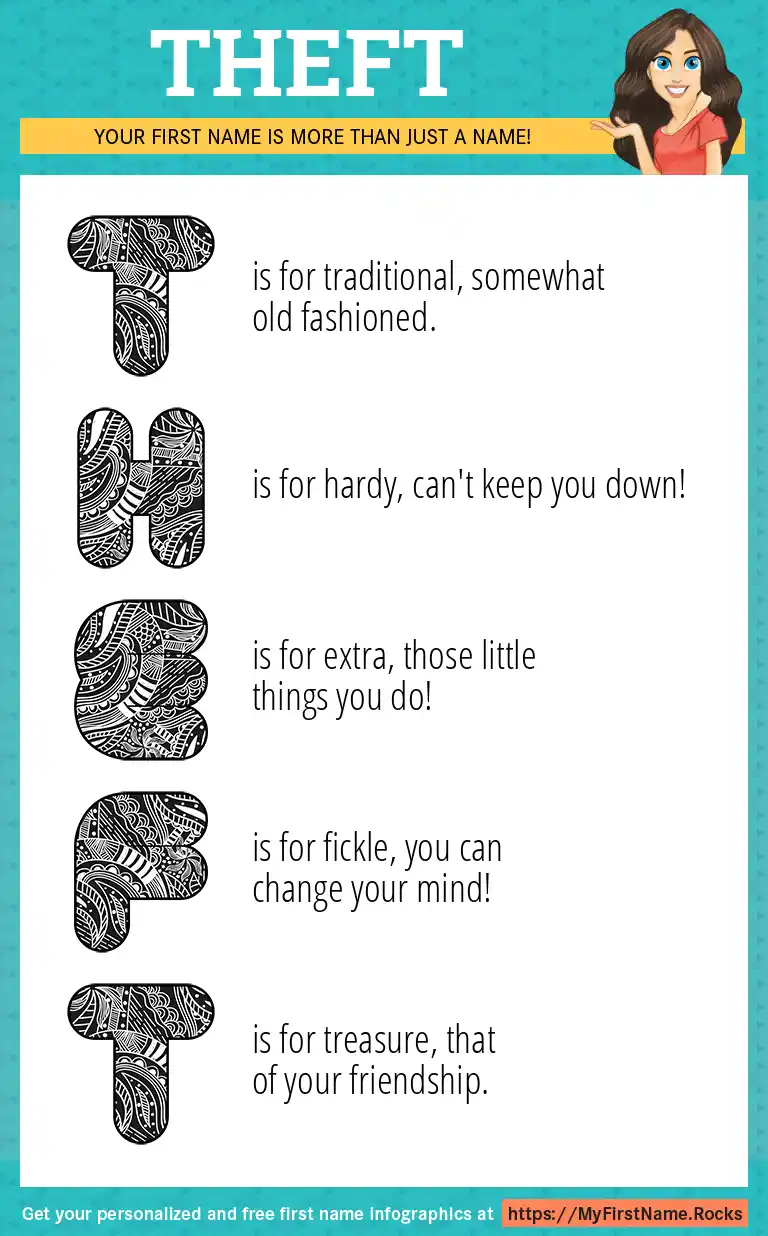 THEFT

YOUR FIRST NAME IS MORE THAN JUST A NAME!

T is for traditional, somewhat old fashioned.

H is for hardy, can't keep you down!

E is for extra, those little things you do!

F is for fickle, you can change your mind!

T is for treasure, that of your friendship.

Get your personalized and free first name infographics at https://MyFirstName.Rocks