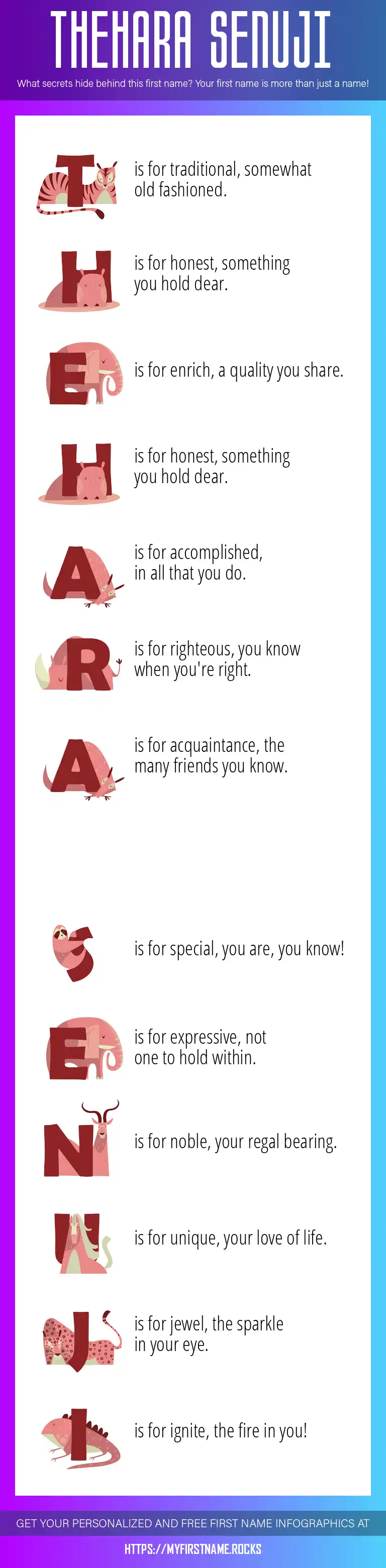 THEHARA SENUJI

What secrets hide behind this first name? Your first name is more than just a name!

T is for traditional, somewhat old fashioned.

H is for honest, something you hold dear.

E is for enrich, a quality you share.

H is for honest, something you hold dear.

A is for accomplished, in all that you do.

R is for righteous, you know when you're right.

A is for acquaintance, the many friends you know.

S is for special, you are, you know!

E is for expressive, not one to hold within.

N is for noble, your regal bearing.

U is for unique, your love of life.

J is for jewel, the sparkle in your eye.

I is for ignite, the fire in you!

GET YOUR PERSONALIZED AND FREE FIRST NAME INFOGRAPHICS AT

HTTPS://MYFIRSTNAME.ROCKS