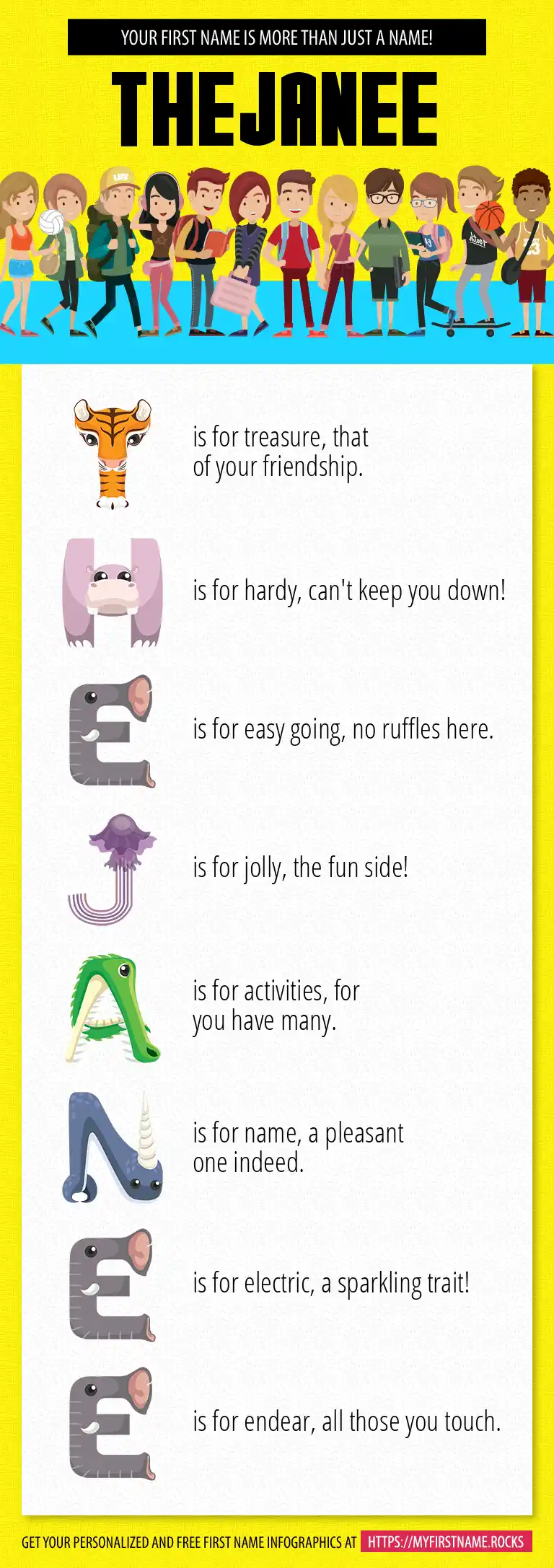 YOUR FIRST NAME IS MORE THAN JUST A NAME!

THEJANEE

T is for treasure, that of your friendship.

H is for hardy, can't keep you down!

E is for easy going, no ruffles here.

J is for jolly, the fun side!

A is for activities, for you have many.

N is for name, a pleasant one indeed.

E is for electric, a sparkling trait!

E is for endear, all those you touch.

GET YOUR PERSONALIZED AND FREE FIRST NAME INFOGRAPHICS AT HTTPS://MYFIRSTNAME.ROCKS