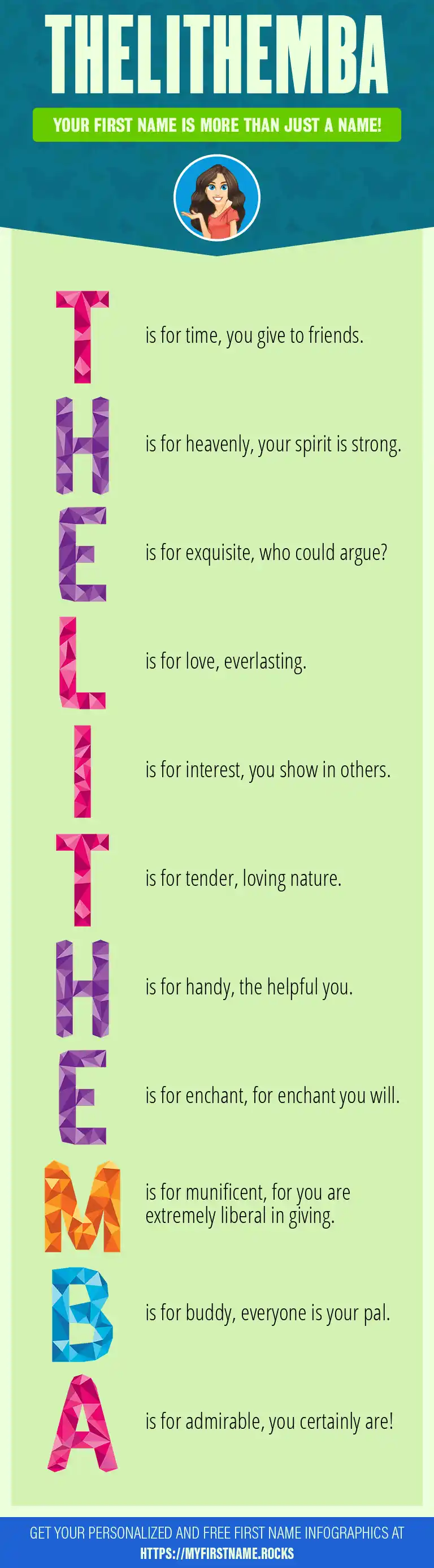 THELITHEMBA

YOUR FIRST NAME IS MORE THAN JUST A NAME!

T is for time, you give to friends.

H is for heavenly, your spirit is strong.

E is for exquisite, who could argue?

L is for love, everlasting.

I is for interest, you show in others.

T is for tender, loving nature.

H is for handy, the helpful you.

E is for enchant, for enchant you will.

M is for munificent, for you are extremely liberal in giving.

B is for buddy, everyone is your pal.

A is for admirable, you certainly are!

GET YOUR PERSONALIZED AND FREE FIRST NAME INFOGRAPHICS AT HTTPS://MYFIRSTNAME.ROCKS