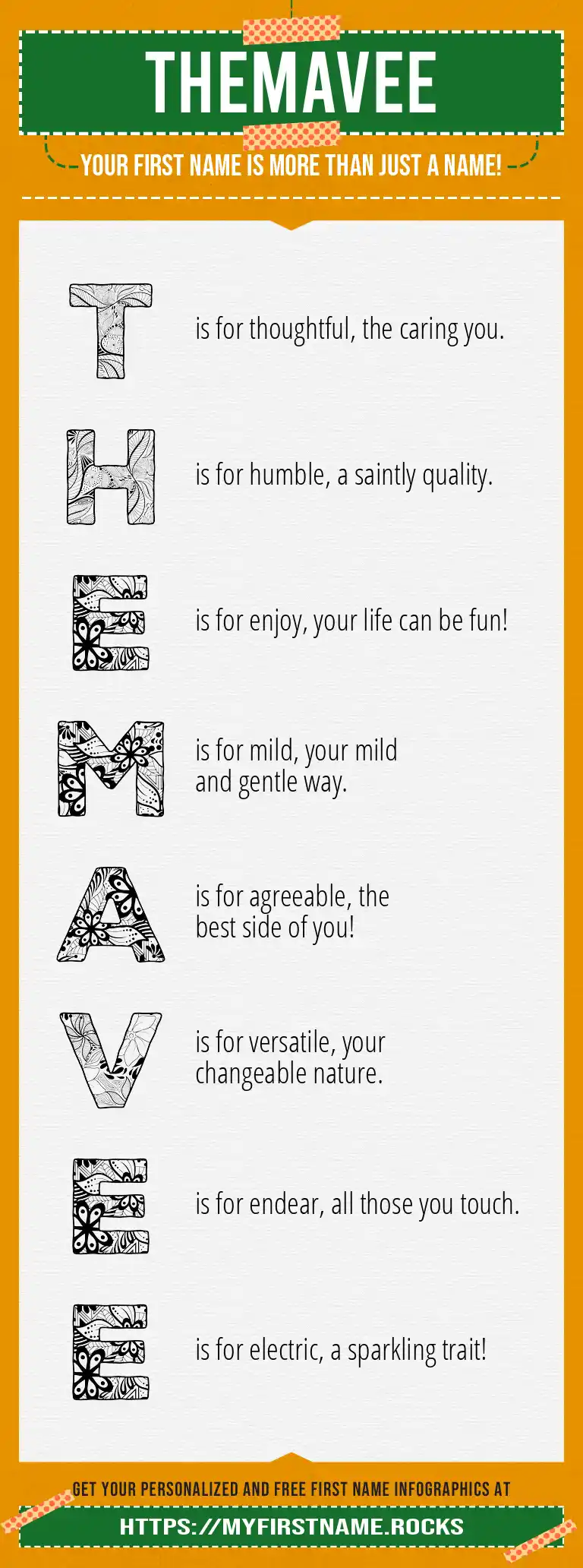 THEMAVEE

YOUR FIRST NAME IS MORE THAN JUST A NAME!

T is for thoughtful, the caring you.

H is for humble, a saintly quality.

E is for enjoy, your life can be fun!

M is for mild, your mild and gentle way.

A is for agreeable, the best side of you!

V is for versatile, your changeable nature.

E is for endear, all those you touch.

E is for electric, a sparkling trait!

GET YOUR PERSONALIZED AND FREE FIRST NAME INFOGRAPHICS AT

HTTPS://MYFIRSTNAME.ROCKS