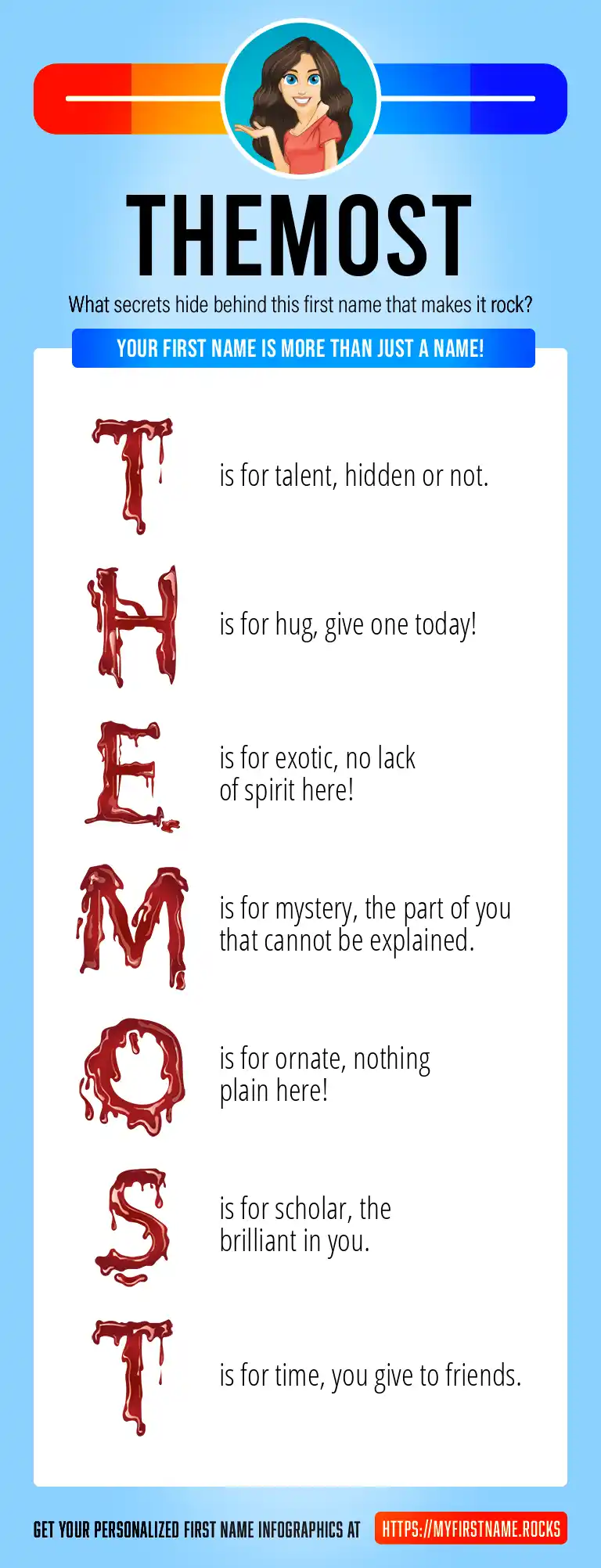 THEMOST

What secrets hide behind this first name that makes it rock?

YOUR FIRST NAME IS MORE THAN JUST A NAME!

T is for talent, hidden or not.

H is for hug, give one today!

E is for exotic, no lack of spirit here!

M is for mystery, the part of you that cannot be explained.

O is for ornate, nothing plain here!

S is for scholar, the brilliant in you.

T is for time, you give to friends.

GET YOUR PERSONALIZED FIRST NAME INFOGRAPHICS AT HTTPS://MYFIRSTNAME.ROCKS