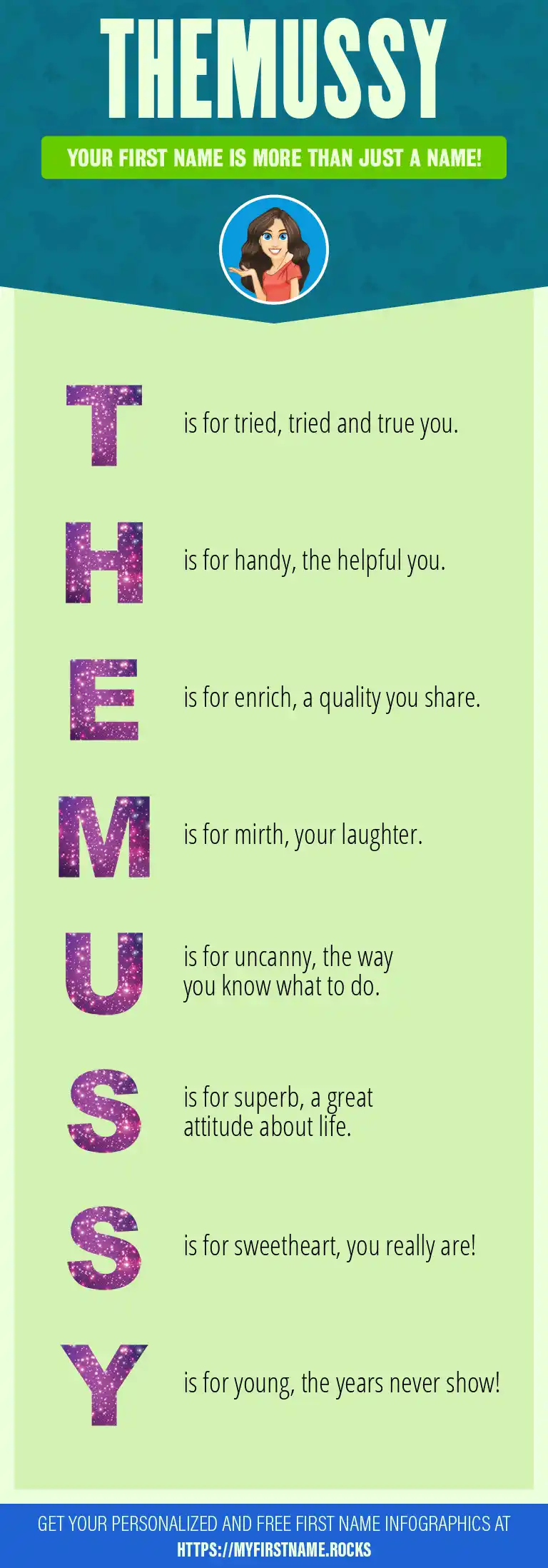 THEMUSSY

YOUR FIRST NAME IS MORE THAN JUST A NAME!

T is for tried, tried and true you.

H is for handy, the helpful you.

E is for enrich, a quality you share.

M is for mirth, your laughter.

U is for uncanny, the way you know what to do.

S is for superb, a great attitude about life.

S is for sweetheart, you really are!

Y is for young, the years never show!

GET YOUR PERSONALIZED AND FREE FIRST NAME INFOGRAPHICS AT HTTPS://MYFIRSTNAME.ROCKS