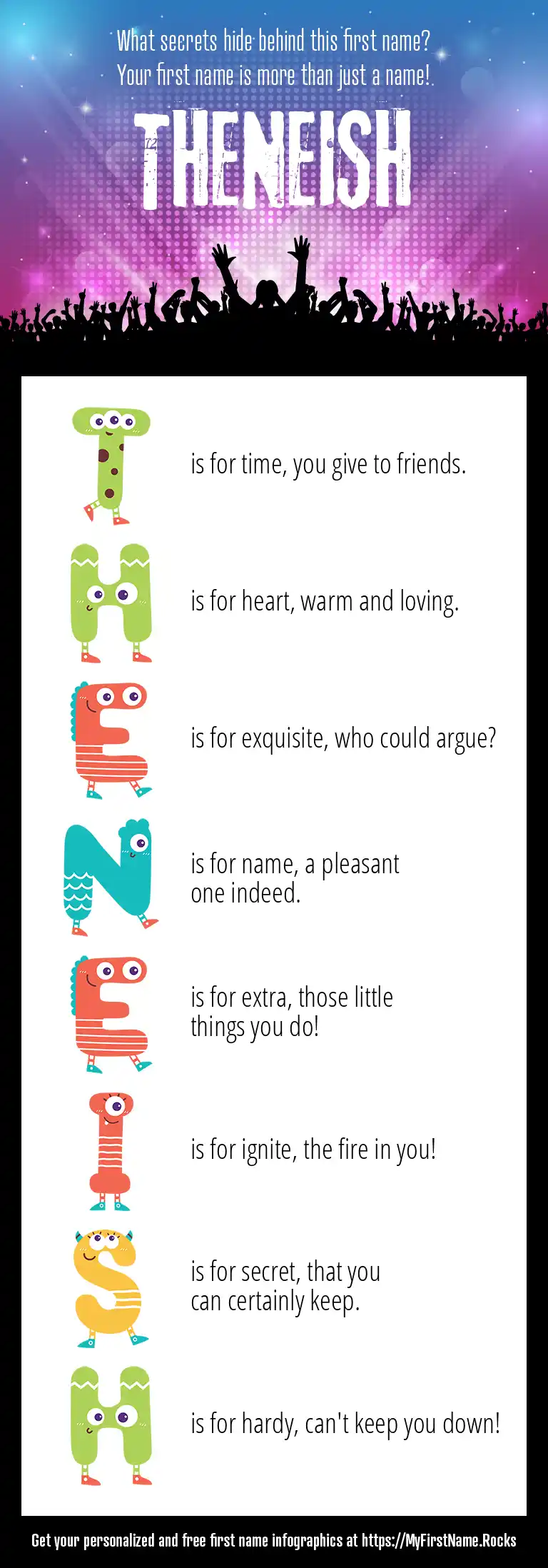 What secrets hide behind this first name?
Your first name is more than just a name!

THENEISH

T is for time, you give to friends.

H is for heart, warm and loving.

E is for exquisite, who could argue?

N is for name, a pleasant one indeed.

E is for extra, those little things you do!

I is for ignite, the fire in you!

S is for secret, that you can certainly keep.

H is for hardy, can't keep you down!

Get your personalized and free first name infographics at https://MyFirstName.Rocks