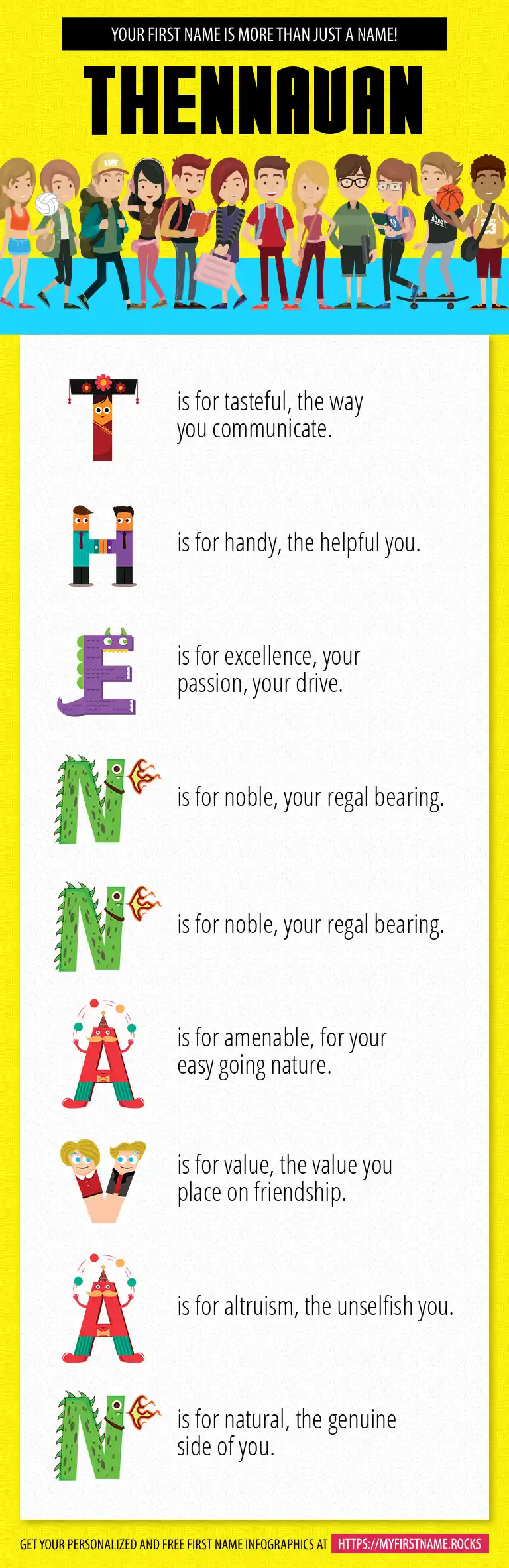 YOUR FIRST NAME IS MORE THAN JUST A NAME!

THENNAVAN

T is for tasteful, the way you communicate.

H is for handy, the helpful you.

E is for excellence, your passion, your drive.

N is for noble, your regal bearing.

N is for noble, your regal bearing.

A is for amenable, for your easy going nature.

V is for value, the value you place on friendship.

A is for altruism, the unselfish you.

N is for natural, the genuine side of you.

GET YOUR PERSONALIZED AND FREE FIRST NAME INFOGRAPHICS AT HTTPS://MYFIRSTNAME.ROCKS