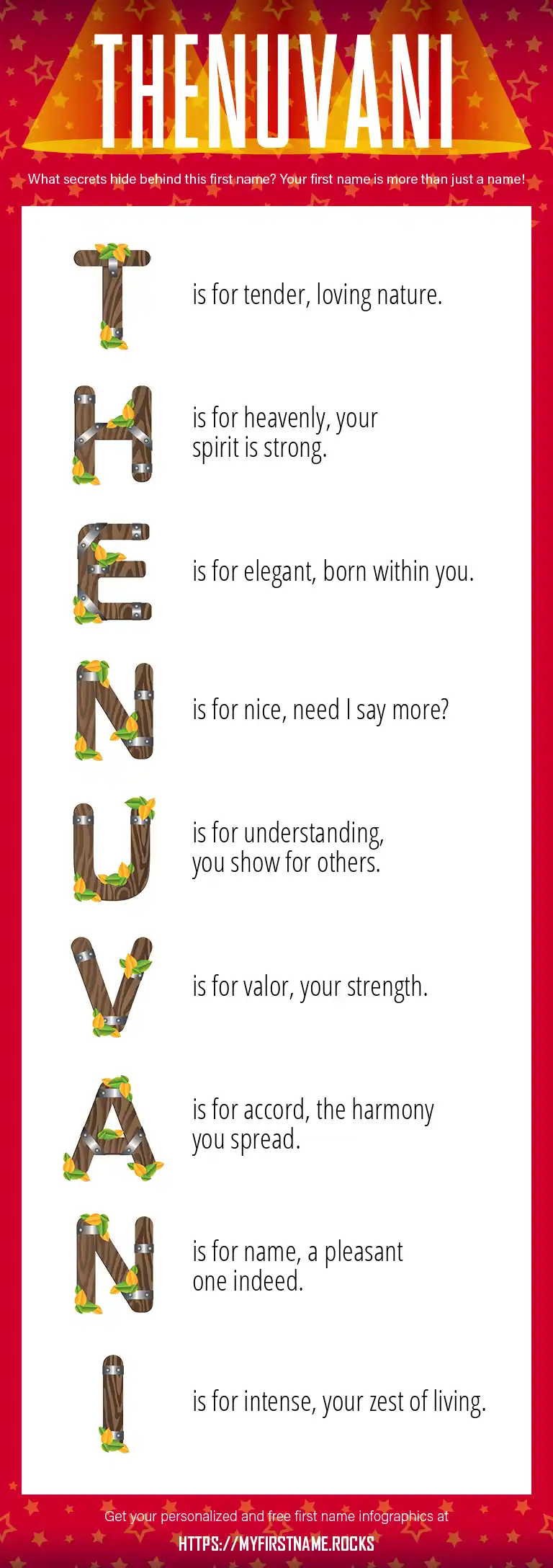 THENUVANI

What secrets hide behind this first name? Your first name is more than just a name!

T is for tender, loving nature.

H is for heavenly, your spirit is strong.

E is for elegant, born within you.

N is for nice, need I say more?

U is for understanding, you show for others.

V is for valor, your strength.

A is for accord, the harmony you spread.

N is for name, a pleasant one indeed.

I is for intense, your zest of living.

Get your personalized and free first name infographics at

HTTPS://MYFIRSTNAME.ROCKS