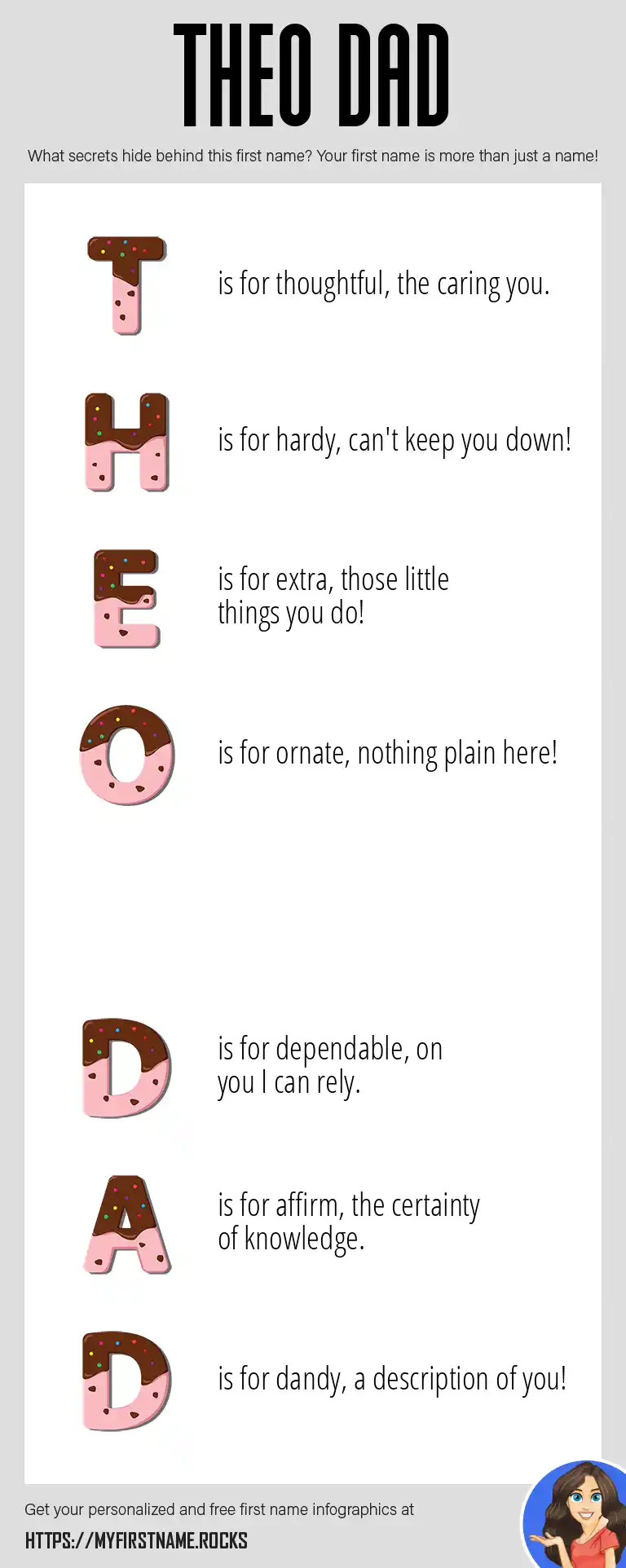 THEO DAD

What secrets hide behind this first name? Your first name is more than just a name!

T is for thoughtful, the caring you.

H is for hardy, can't keep you down!

E is for extra, those little things you do!

O is for ornate, nothing plain here!

D is for dependable, on you I can rely.

A is for affirm, the certainty of knowledge.

D is for dandy, a description of you!

Get your personalized and free first name infographics at

HTTPS://MYFIRSTNAME.ROCKS