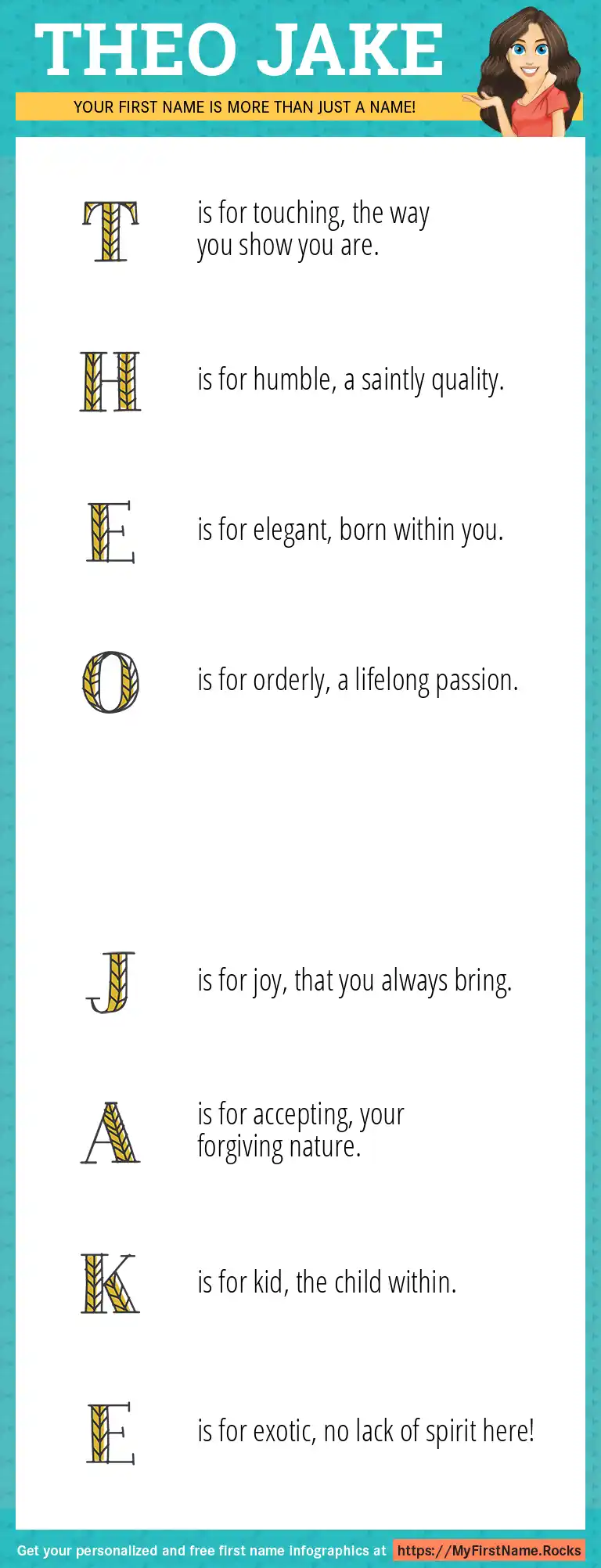 THEO JAKE

YOUR FIRST NAME IS MORE THAN JUST A NAME!

T is for touching, the way you show you are.

H is for humble, a saintly quality.

E is for elegant, born within you.

O is for orderly, a lifelong passion.

J is for joy, that you always bring.

A is for accepting, your forgiving nature.

K is for kid, the child within.

E is for exotic, no lack of spirit here!

Get your personalized and free first name infographics at https://MyFirstName.Rocks