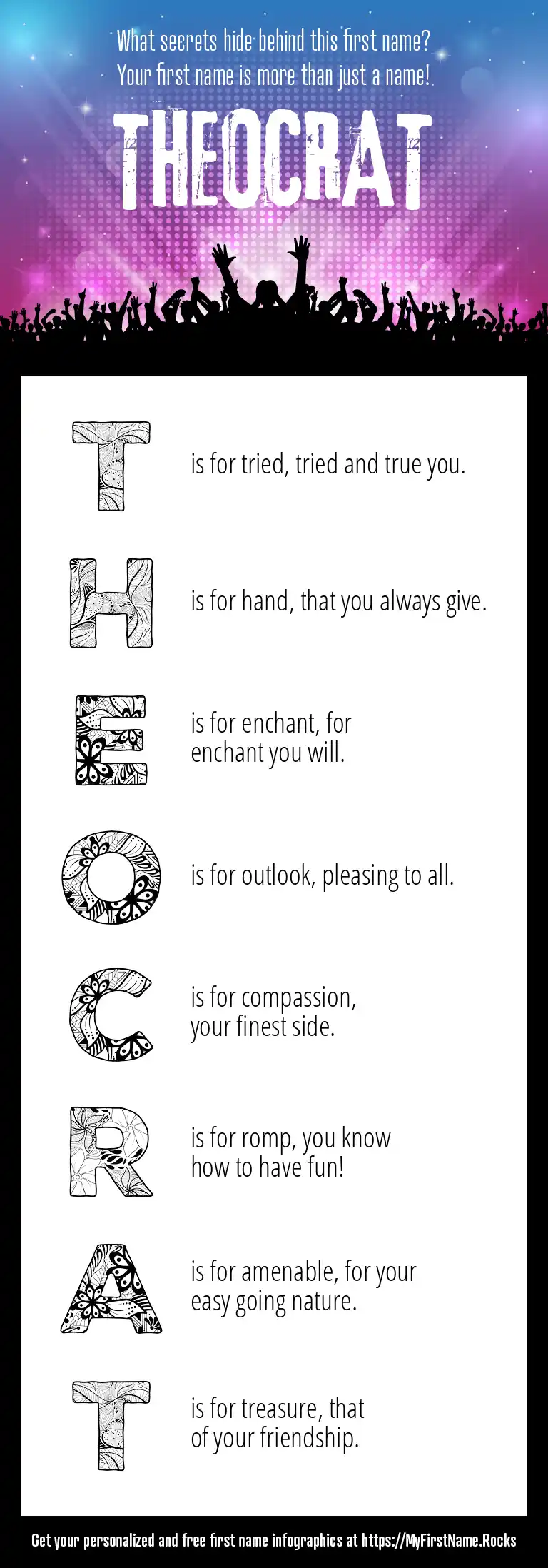 What secrets hide behind this first name?
Your first name is more than just a name!

THEOCRAT

T is for tried, tried and true you.

H is for hand, that you always give.

E is for enchant, for enchant you will.

O is for outlook, pleasing to all.

C is for compassion, your finest side.

R is for romp, you know how to have fun!

A is for amenable, for your easy going nature.

T is for treasure, that of your friendship.

Get your personalized and free first name infographics at https://MyFirstName.Rocks