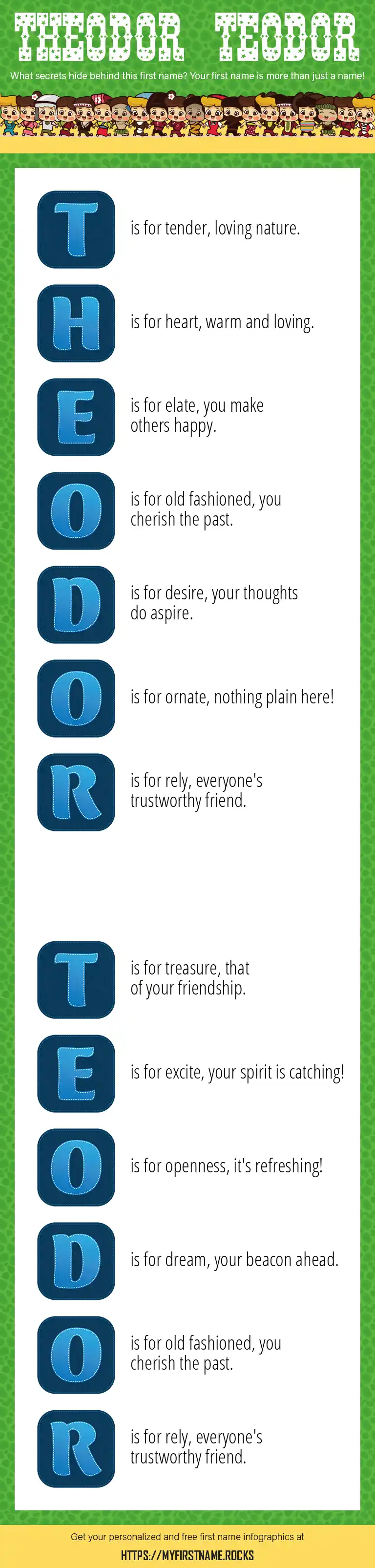 THEODOR TEODOR

What secrets hide behind this first name? Your first name is more than just a name!

T is for tender, loving nature.

H is for heart, warm and loving.

E is for elate, you make others happy.

O is for old fashioned, you cherish the past.

D is for desire, your thoughts do aspire.

O is for ornate, nothing plain here!

R is for rely, everyone's trustworthy friend.

T is for treasure, that of your friendship.

E is for excite, your spirit is catching!

O is for openness, it's refreshing!

D is for dream, your beacon ahead.

O is for old fashioned, you cherish the past.

R is for rely, everyone's trustworthy friend.

Get your personalized and free first name infographics at

HTTPS://MYFIRSTNAME.ROCKS