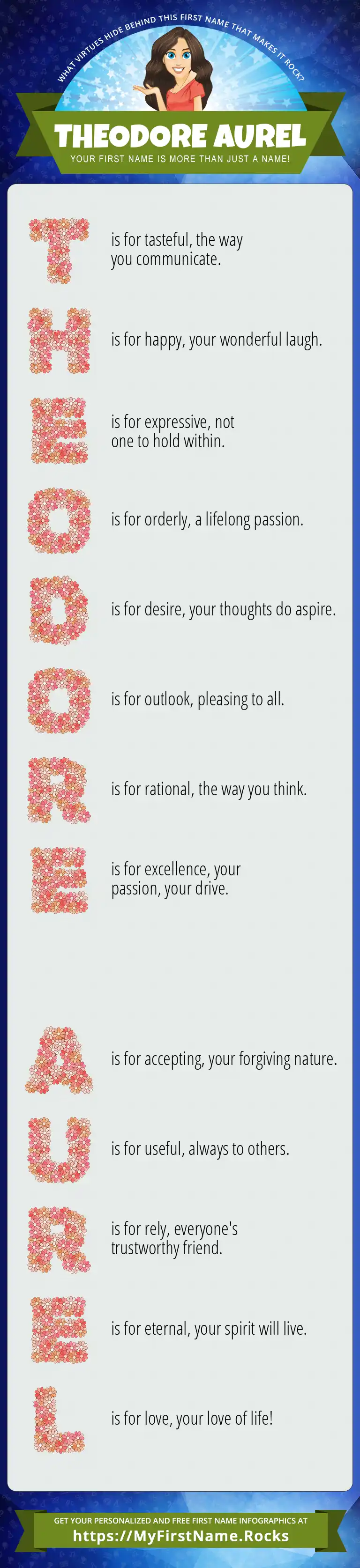 WHAT VIRTUES HIDE BEHIND THIS FIRST NAME THAT MAKES IT ROCK?

THEODORE AUREL

YOUR FIRST NAME IS MORE THAN JUST A NAME!

T is for tasteful, the way you communicate.

H is for happy, your wonderful laugh.

E is for expressive, not one to hold within.

O is for orderly, a lifelong passion.

D is for desire, your thoughts do aspire.

O is for outlook, pleasing to all.

R is for rational, the way you think.

E is for excellence, your passion, your drive.

A is for accepting, your forgiving nature.

U is for useful, always to others.

R is for rely, everyone's trustworthy friend.

E is for eternal, your spirit will live.

L is for love, your love of life!

GET YOUR PERSONALIZED AND FREE FIRST NAME INFOGRAPHICS AT
https://MyFirstName.Rocks