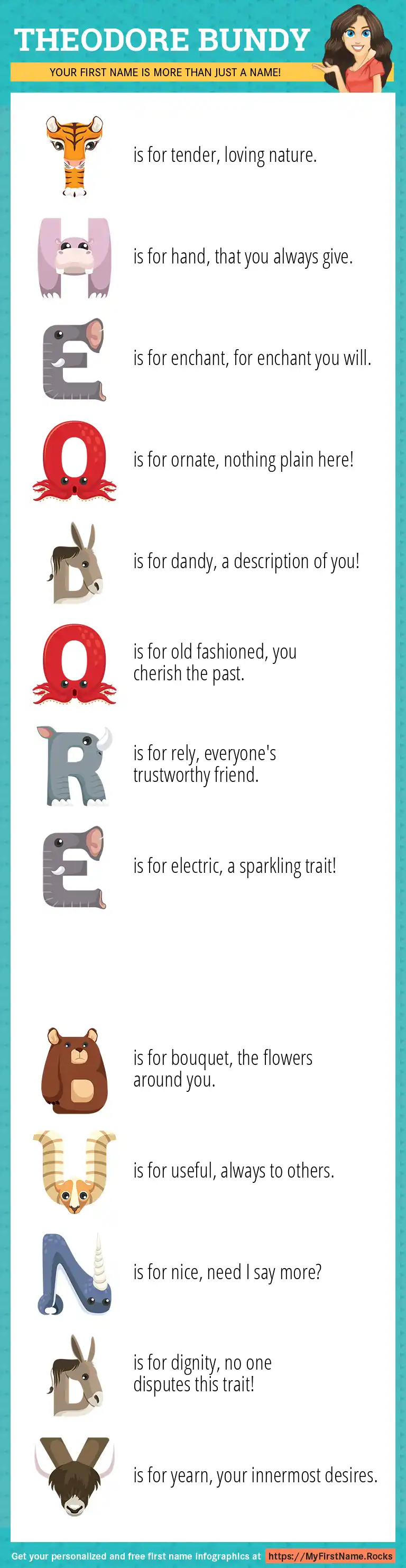 THEODORE BUNDY

YOUR FIRST NAME IS MORE THAN JUST A NAME!

T is for tender, loving nature.

H is for hand, that you always give.

E is for enchant, for enchant you will.

O is for ornate, nothing plain here!

D is for dandy, a description of you!

O is for old fashioned, you cherish the past.

R is for rely, everyone's trustworthy friend.

E is for electric, a sparkling trait!

B is for bouquet, the flowers around you.

U is for useful, always to others.

N is for nice, need I say more?

D is for dignity, no one disputes this trait!

Y is for yearn, your innermost desires.

Get your personalized and free first name infographics at https://MyFirstName.Rocks