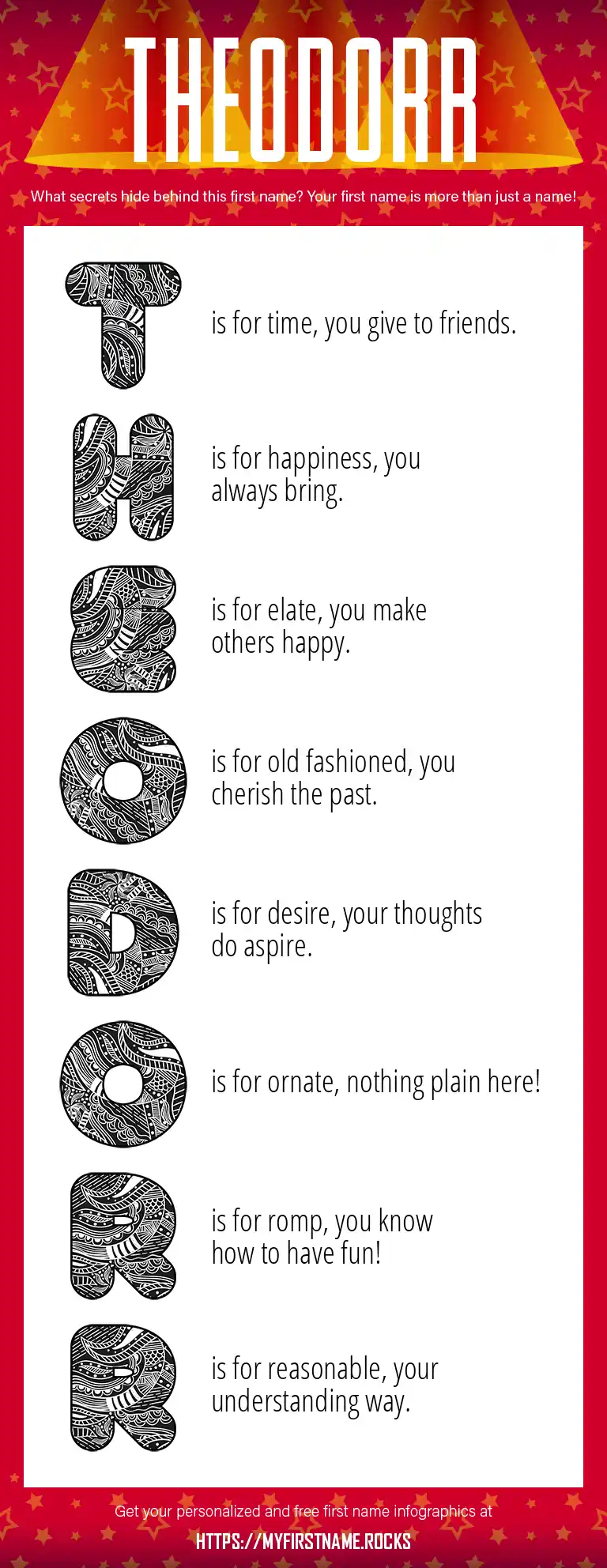 THEODORR

What secrets hide behind this first name? Your first name is more than just a name!

T is for time, you give to friends.

H is for happiness, you always bring.

E is for elate, you make others happy.

O is for old fashioned, you cherish the past.

D is for desire, your thoughts do aspire.

O is for ornate, nothing plain here!

R is for romp, you know how to have fun!

R is for reasonable, your understanding way.

Get your personalized and free first name infographics at

HTTPS://MYFIRSTNAME.ROCKS