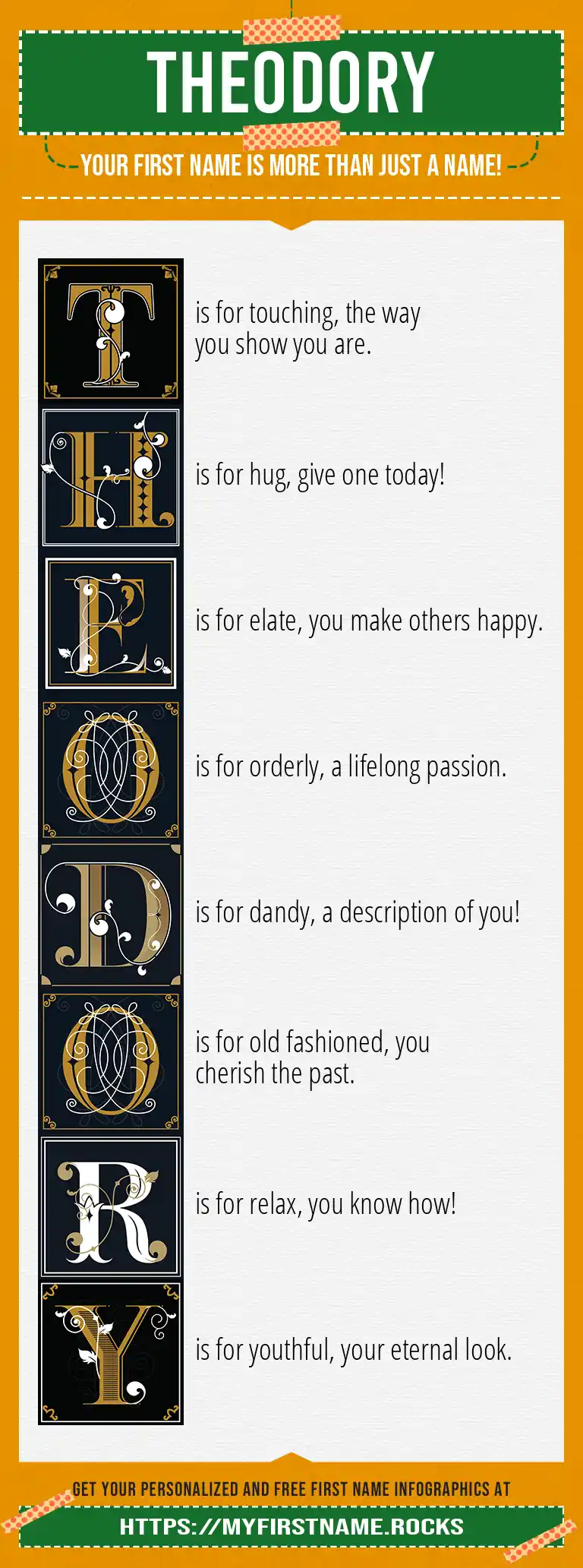 THEODORY

YOUR FIRST NAME IS MORE THAN JUST A NAME!

T is for touching, the way you show you are.

H is for hug, give one today!

E is for elate, you make others happy.

O is for orderly, a lifelong passion.

D is for dandy, a description of you!

O is for old fashioned, you cherish the past.

R is for relax, you know how!

Y is for youthful, your eternal look.

GET YOUR PERSONALIZED AND FREE FIRST NAME INFOGRAPHICS AT

HTTPS://MYFIRSTNAME.ROCKS