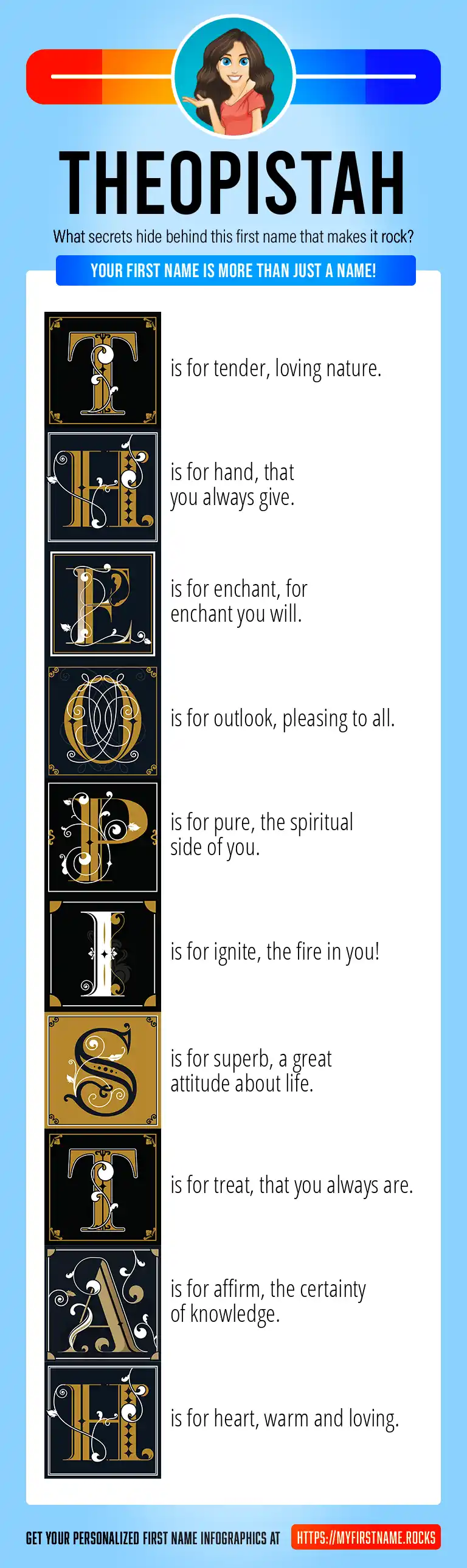 THEOPISTAH

What secrets hide behind this first name that makes it rock?

YOUR FIRST NAME IS MORE THAN JUST A NAME!

T is for tender, loving nature.

H is for hand, that you always give.

E is for enchant, for enchant you will.

O is for outlook, pleasing to all.

P is for pure, the spiritual side of you.

I is for ignite, the fire in you!

S is for superb, a great attitude about life.

T is for treat, that you always are.

A is for affirm, the certainty of knowledge.

H is for heart, warm and loving.

GET YOUR PERSONALIZED FIRST NAME INFOGRAPHICS AT HTTPS://MYFIRSTNAME.ROCKS