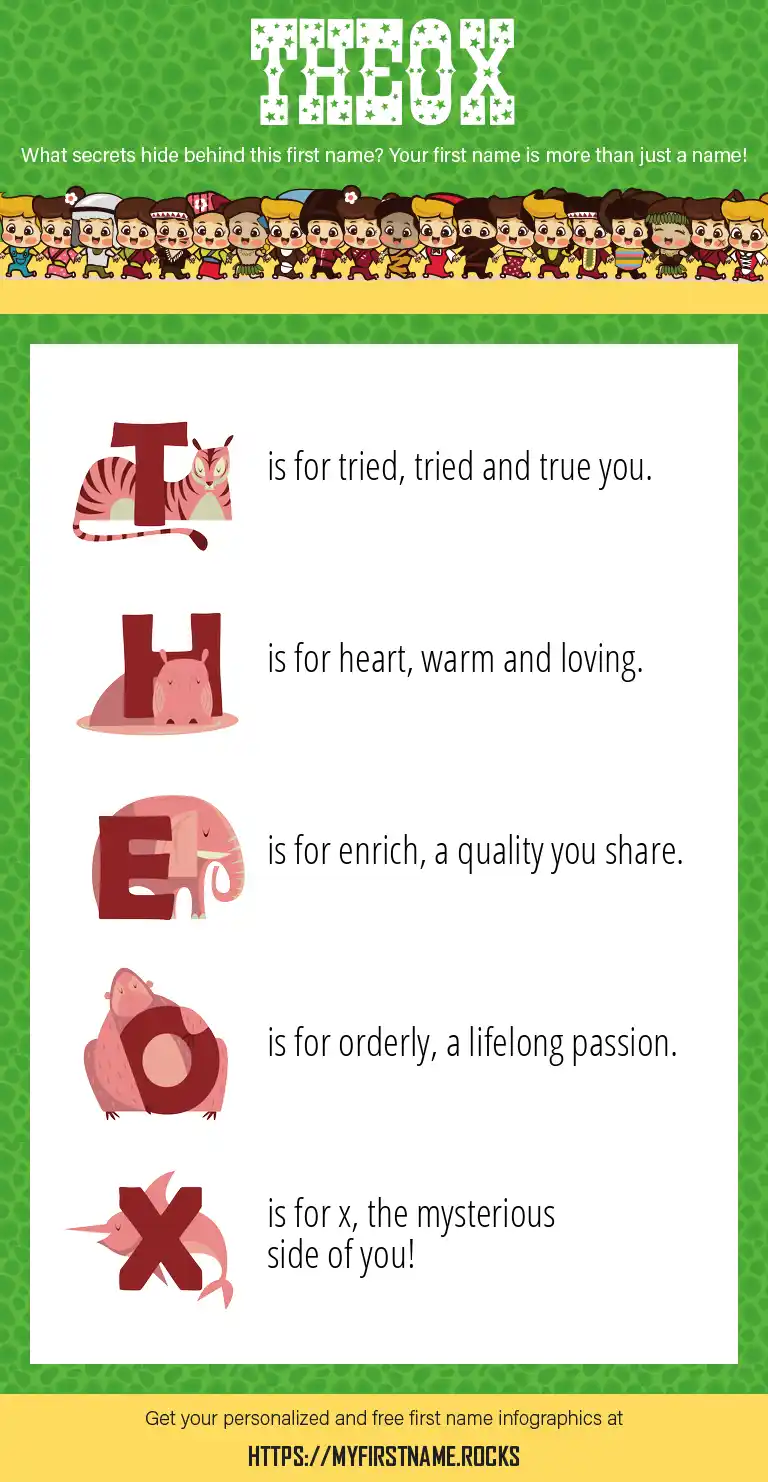 THEOX

What secrets hide behind this first name? Your first name is more than just a name!

T is for tried, tried and true you.

H is for heart, warm and loving.

E is for enrich, a quality you share.

O is for orderly, a lifelong passion.

X is for x, the mysterious side of you!

Get your personalized and free first name infographics at

HTTPS://MYFIRSTNAME.ROCKS