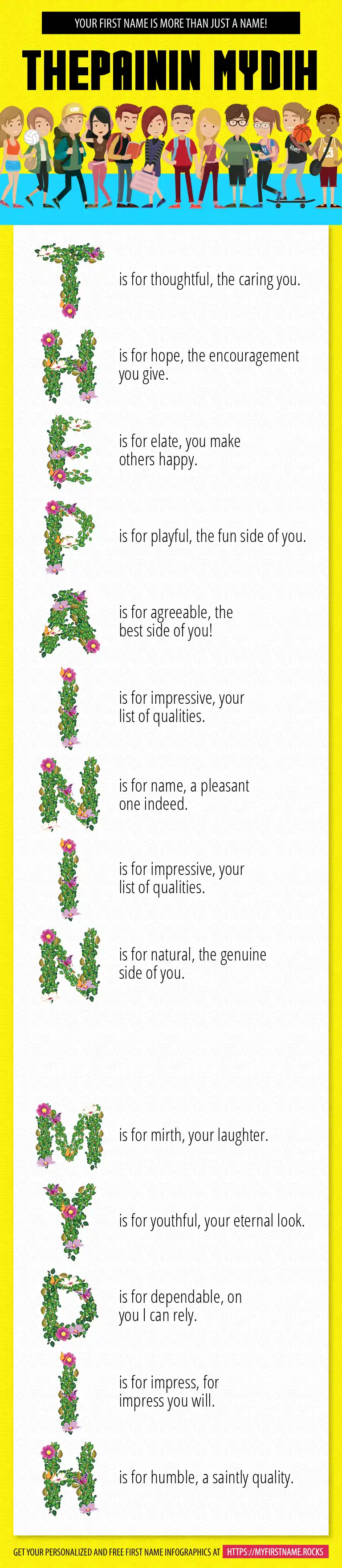 YOUR FIRST NAME IS MORE THAN JUST A NAME!

THEPAININ MYDIH

T is for thoughtful, the caring you.

H is for hope, the encouragement you give.

E is for elate, you make others happy.

P is for playful, the fun side of you.

A is for agreeable, the best side of you!

I is for impressive, your list of qualities.

N is for name, a pleasant one indeed.

I is for impressive, your list of qualities.

N is for natural, the genuine side of you.

M is for mirth, your laughter.

Y is for youthful, your eternal look.

D is for dependable, on you I can rely.

I is for impress, for impress you will.

H is for humble, a saintly quality.

GET YOUR PERSONALIZED AND FREE FIRST NAME INFOGRAPHICS AT HTTPS://MYFIRSTNAME.ROCKS