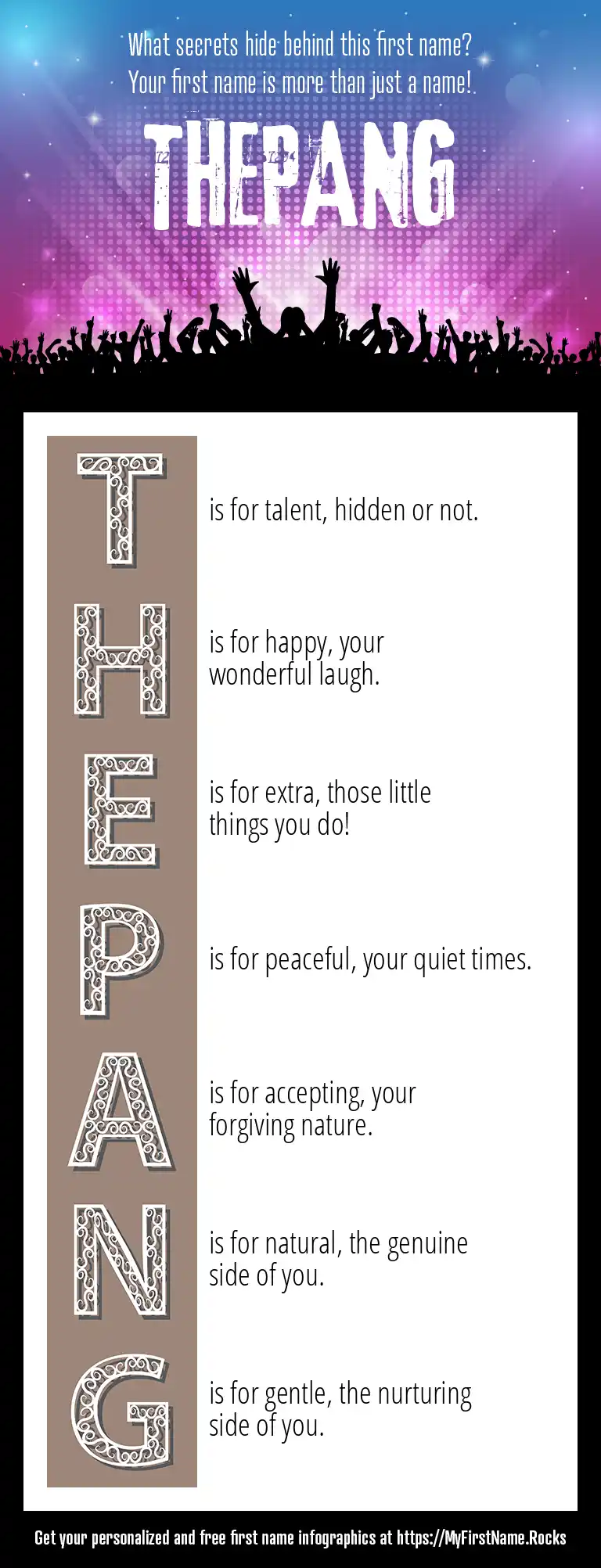 What secrets hide behind this first name?
Your first name is more than just a name!

THEPANG

T is for talent, hidden or not.

H is for happy, your wonderful laugh.

E is for extra, those little things you do!

P is for peaceful, your quiet times.

A is for accepting, your forgiving nature.

N is for natural, the genuine side of you.

G is for gentle, the nurturing side of you.

Get your personalized and free first name infographics at https://MyFirstName.Rocks