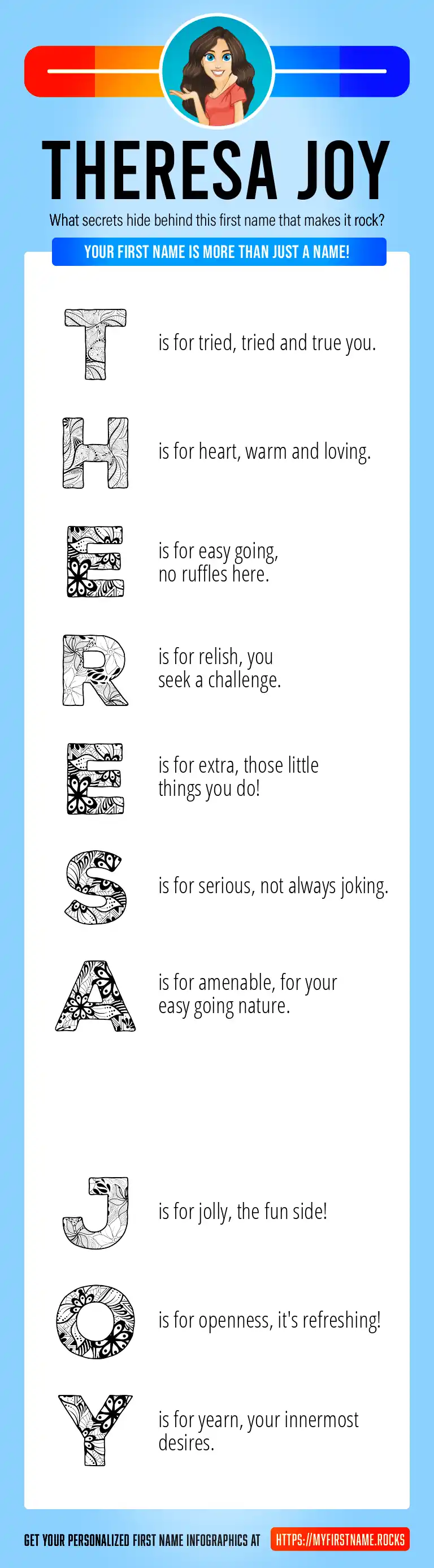 THERESA JOY

What secrets hide behind this first name that makes it rock?

YOUR FIRST NAME IS MORE THAN JUST A NAME!

T is for tried, tried and true you.

H is for heart, warm and loving.

E is for easy going, no ruffles here.

R is for relish, you seek a challenge.

E is for extra, those little things you do!

S is for serious, not always joking.

A is for amenable, for your easy going nature.

J is for jolly, the fun side!

O is for openness, it's refreshing!

Y is for yearn, your innermost desires.

GET YOUR PERSONALIZED FIRST NAME INFOGRAPHICS AT HTTPS://MYFIRSTNAME.ROCKS