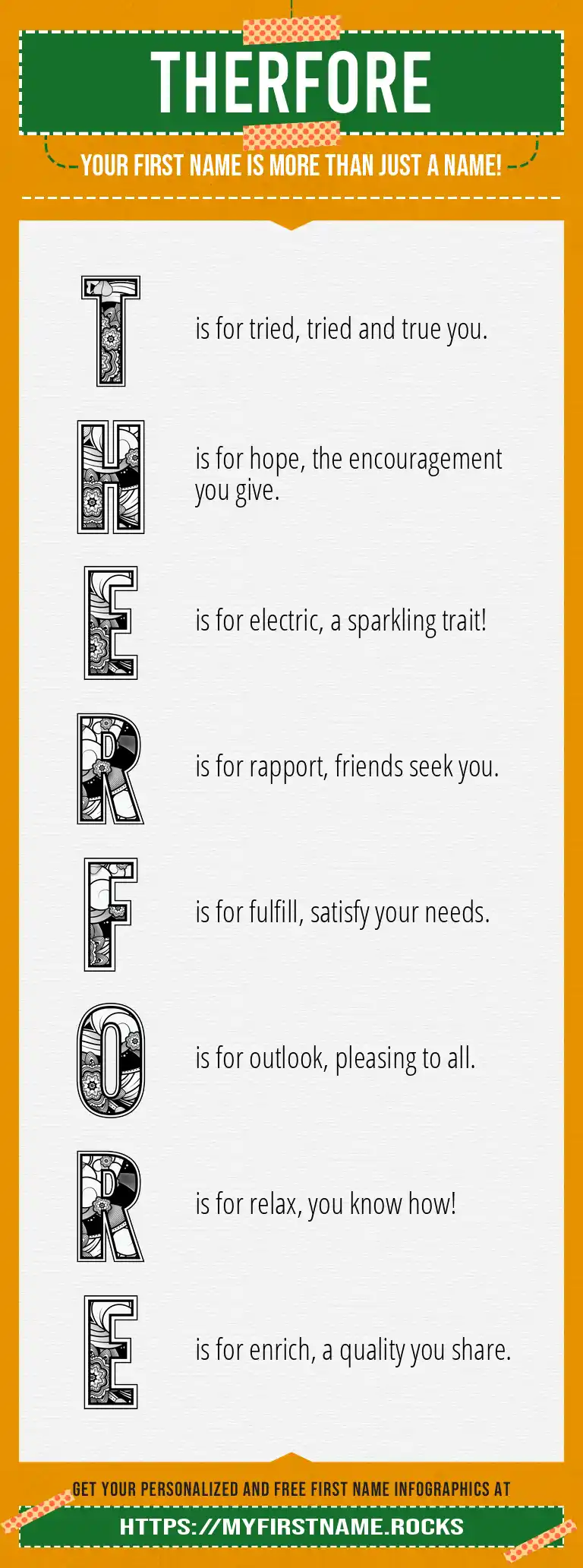 THERFORE

YOUR FIRST NAME IS MORE THAN JUST A NAME!

T is for tried, tried and true you.

H is for hope, the encouragement you give.

E is for electric, a sparkling trait!

R is for rapport, friends seek you.

F is for fulfill, satisfy your needs.

O is for outlook, pleasing to all.

R is for relax, you know how!

E is for enrich, a quality you share.

GET YOUR PERSONALIZED AND FREE FIRST NAME INFOGRAPHICS AT

HTTPS://MYFIRSTNAME.ROCKS