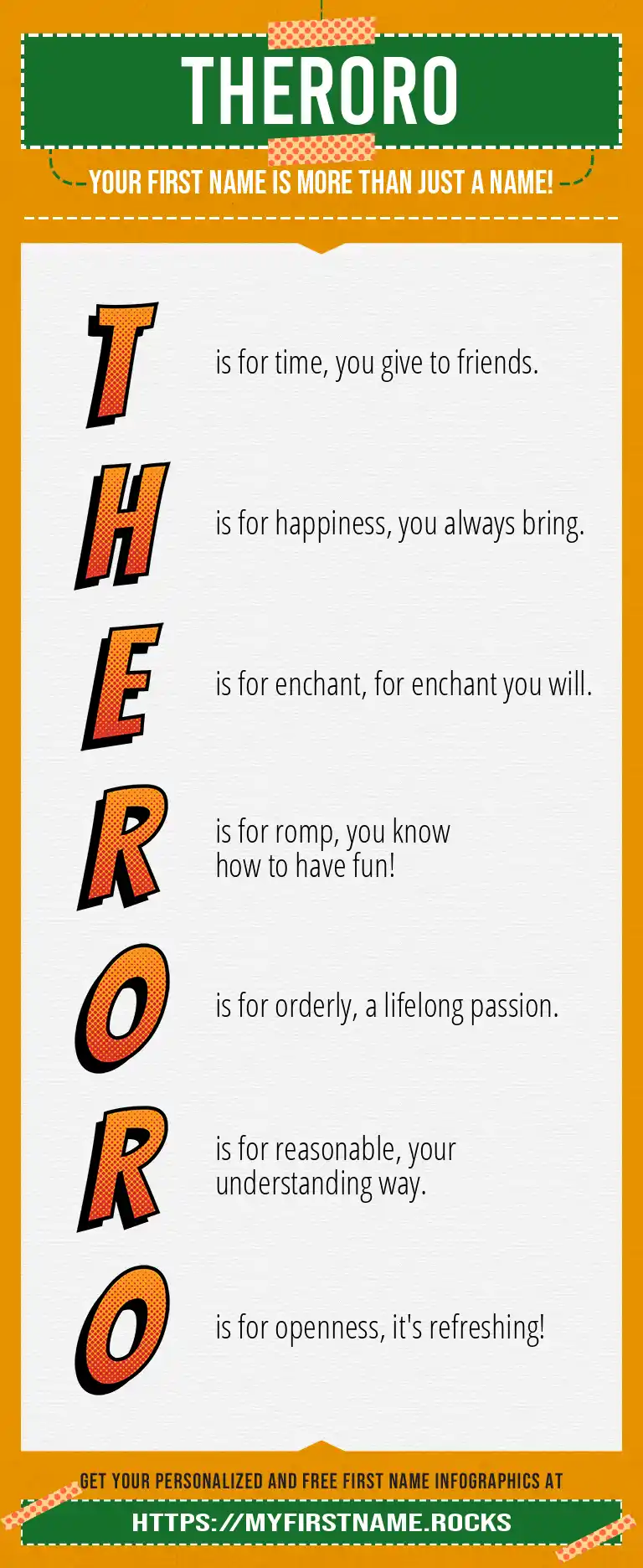 THERORO

YOUR FIRST NAME IS MORE THAN JUST A NAME!

T is for time, you give to friends.

H is for happiness, you always bring.

E is for enchant, for enchant you will.

R is for romp, you know how to have fun!

O is for orderly, a lifelong passion.

R is for reasonable, your understanding way.

O is for openness, it's refreshing!

GET YOUR PERSONALIZED AND FREE FIRST NAME INFOGRAPHICS AT

HTTPS://MYFIRSTNAME.ROCKS