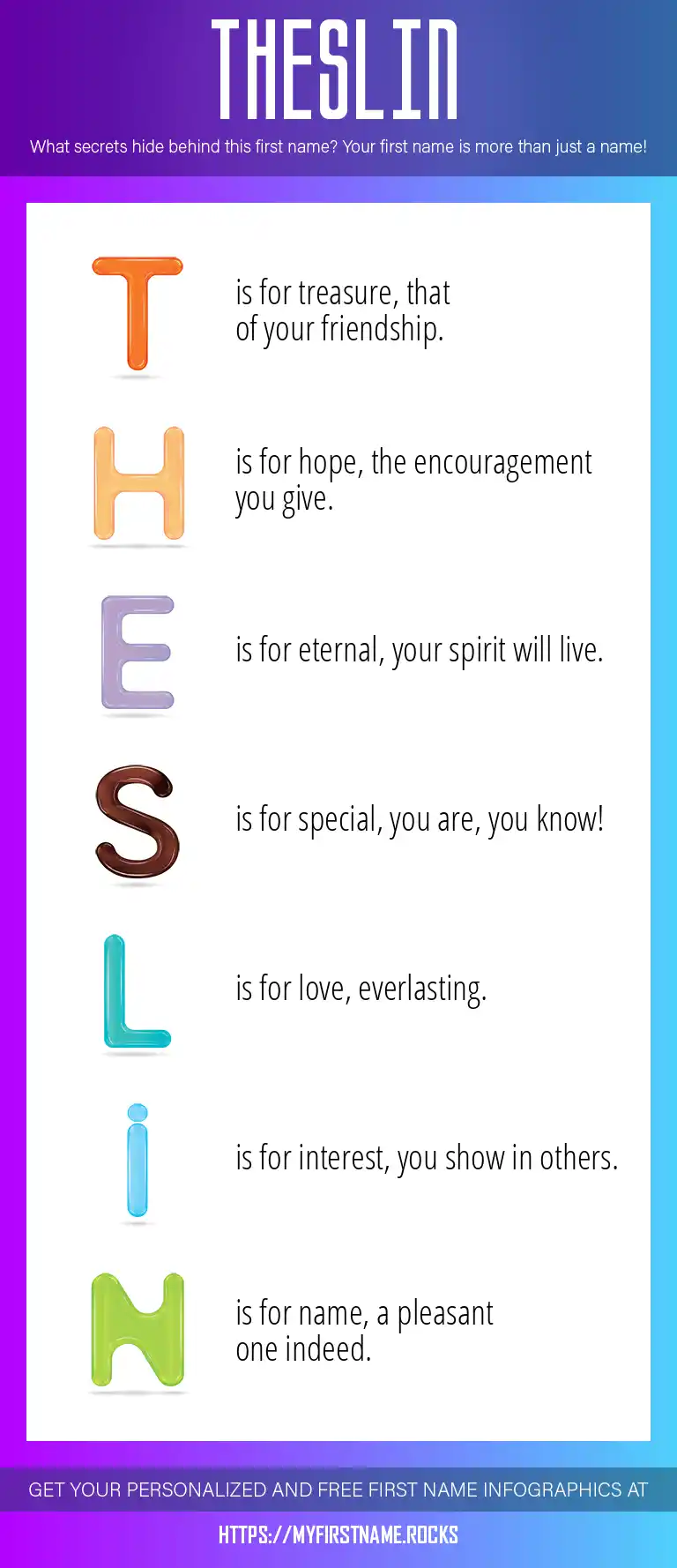 THESLIN

What secrets hide behind this first name? Your first name is more than just a name!

T is for treasure, that of your friendship.

H is for hope, the encouragement you give.

E is for eternal, your spirit will live.

S is for special, you are, you know!

L is for love, everlasting.

i is for interest, you show in others.

N is for name, a pleasant one indeed.

GET YOUR PERSONALIZED AND FREE FIRST NAME INFOGRAPHICS AT

HTTPS://MYFIRSTNAME.ROCKS