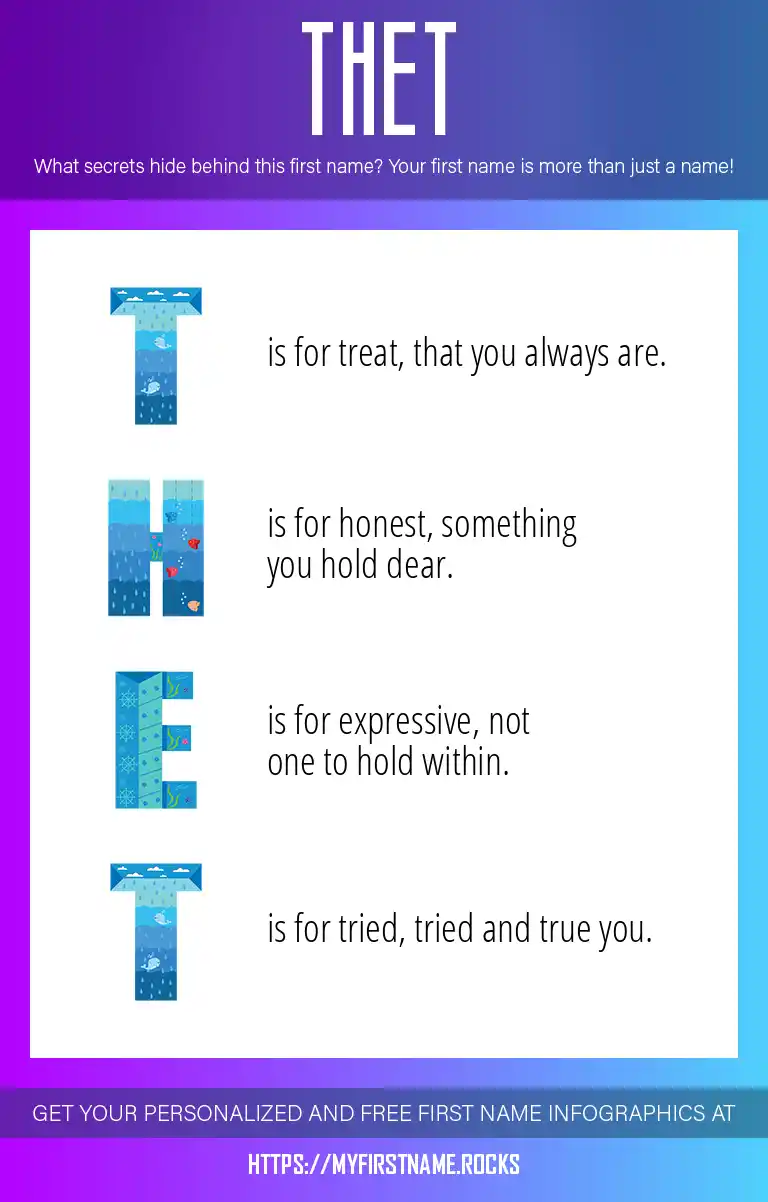 THET

What secrets hide behind this first name? Your first name is more than just a name!

T is for treat, that you always are.

H is for honest, something you hold dear.

E is for expressive, not one to hold within.

T is for tried, tried and true you.

GET YOUR PERSONALIZED AND FREE FIRST NAME INFOGRAPHICS AT

HTTPS://MYFIRSTNAME.ROCKS