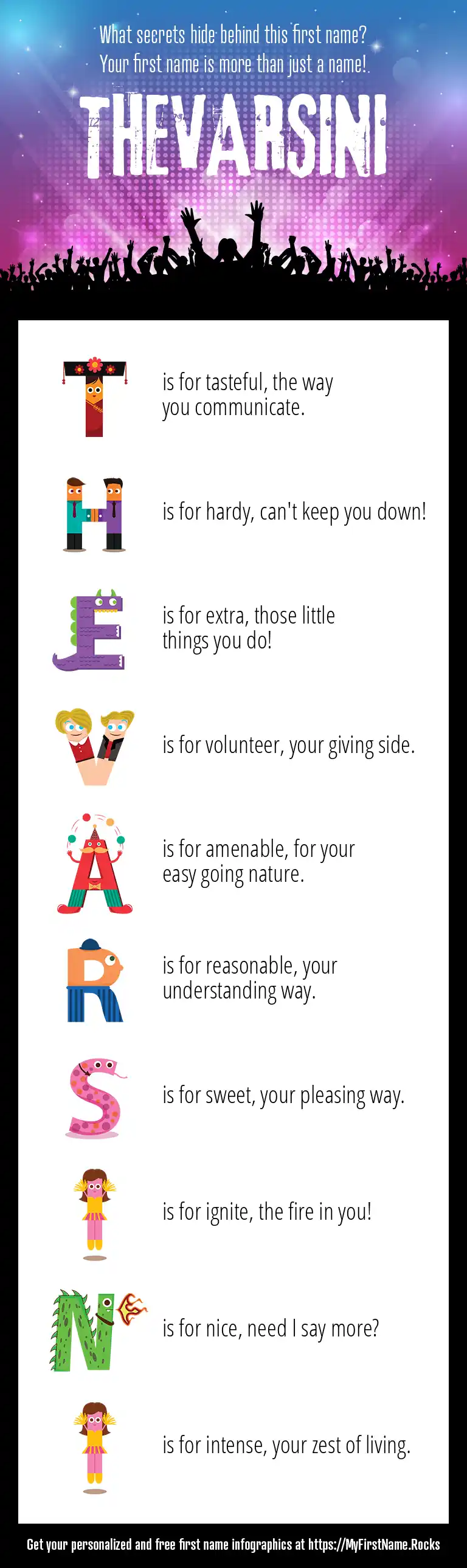 What secrets hide behind this first name?
Your first name is more than just a name!

THEVARSINI

T is for tasteful, the way you communicate.

H is for hardy, can't keep you down!

E is for extra, those little things you do!

V is for volunteer, your giving side.

A is for amenable, for your easy going nature.

R is for reasonable, your understanding way.

S is for sweet, your pleasing way.

I is for ignite, the fire in you!

N is for nice, need I say more?

I is for intense, your zest of living.

Get your personalized and free first name infographics at https://MyFirstName.Rocks