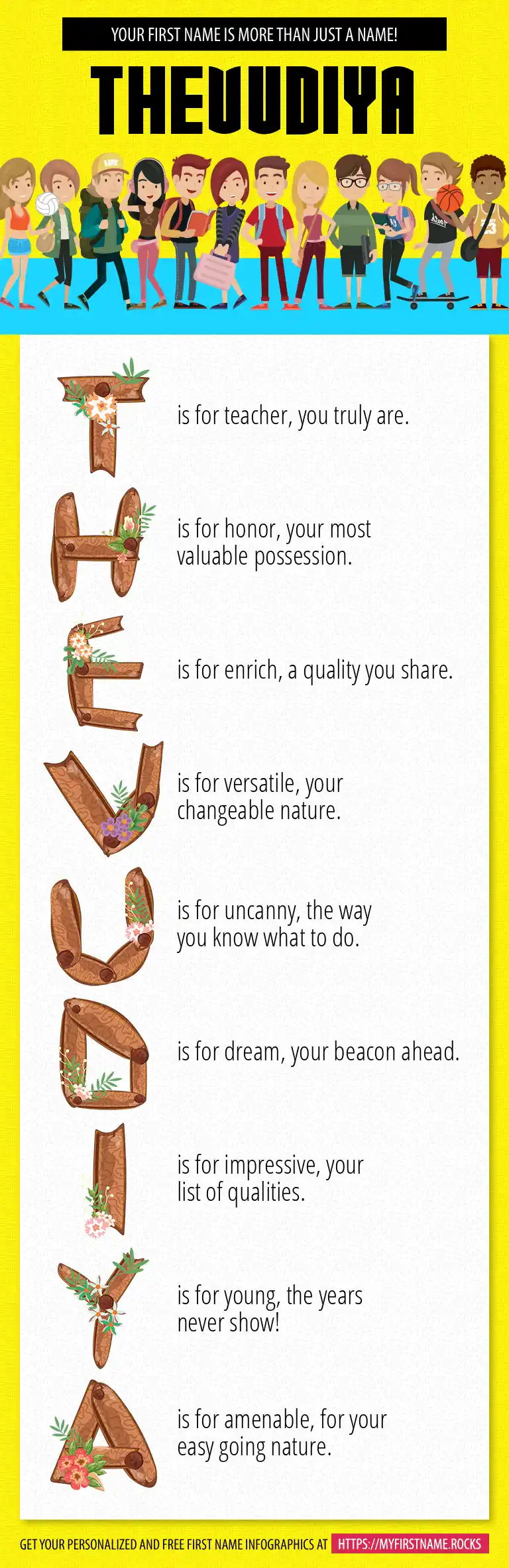 YOUR FIRST NAME IS MORE THAN JUST A NAME!

THEVUDIYA

T is for teacher, you truly are.

H is for honor, your most valuable possession.

E is for enrich, a quality you share.

V is for versatile, your changeable nature.

U is for uncanny, the way you know what to do.

D is for dream, your beacon ahead.

I is for impressive, your list of qualities.

Y is for young, the years never show!

A is for amenable, for your easy going nature.

GET YOUR PERSONALIZED AND FREE FIRST NAME INFOGRAPHICS AT HTTPS://MYFIRSTNAME.ROCKS