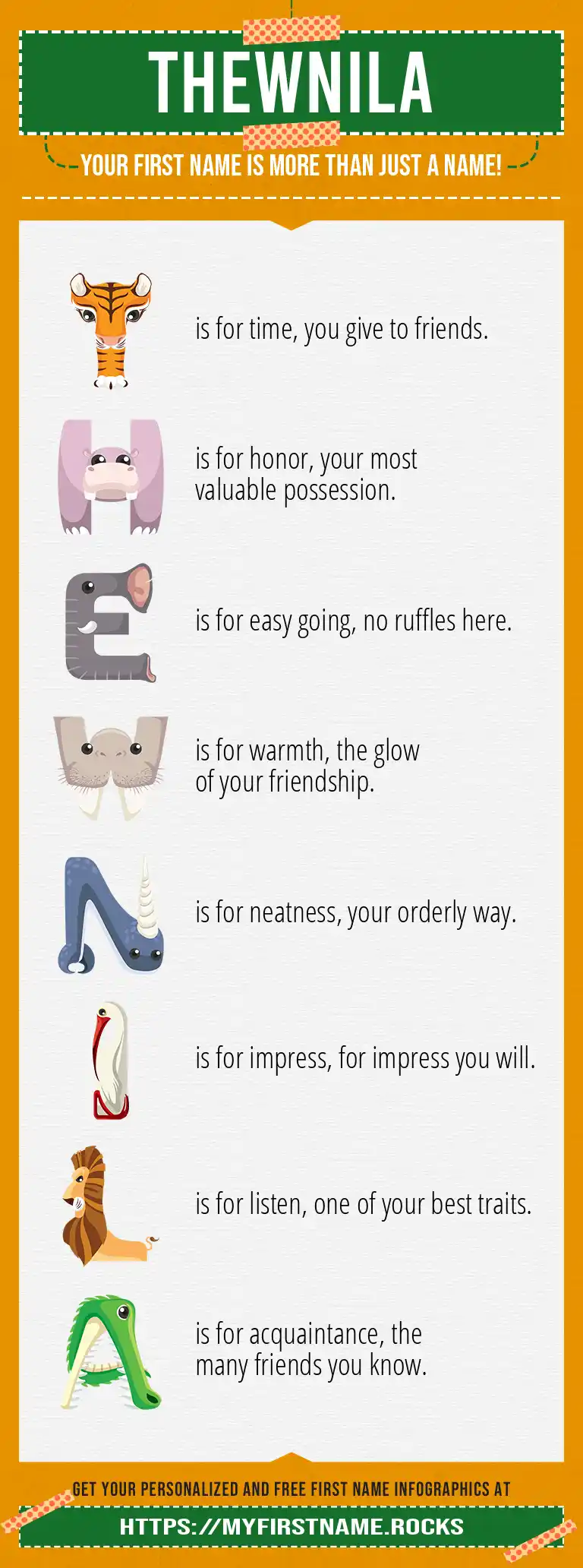 THEWNILA

YOUR FIRST NAME IS MORE THAN JUST A NAME!

T is for time, you give to friends.

H is for honor, your most valuable possession.

E is for easy going, no ruffles here.

W is for warmth, the glow of your friendship.

N is for neatness, your orderly way.

I is for impress, for impress you will.

L is for listen, one of your best traits.

A is for acquaintance, the many friends you know.

GET YOUR PERSONALIZED AND FREE FIRST NAME INFOGRAPHICS AT

HTTPS://MYFIRSTNAME.ROCKS