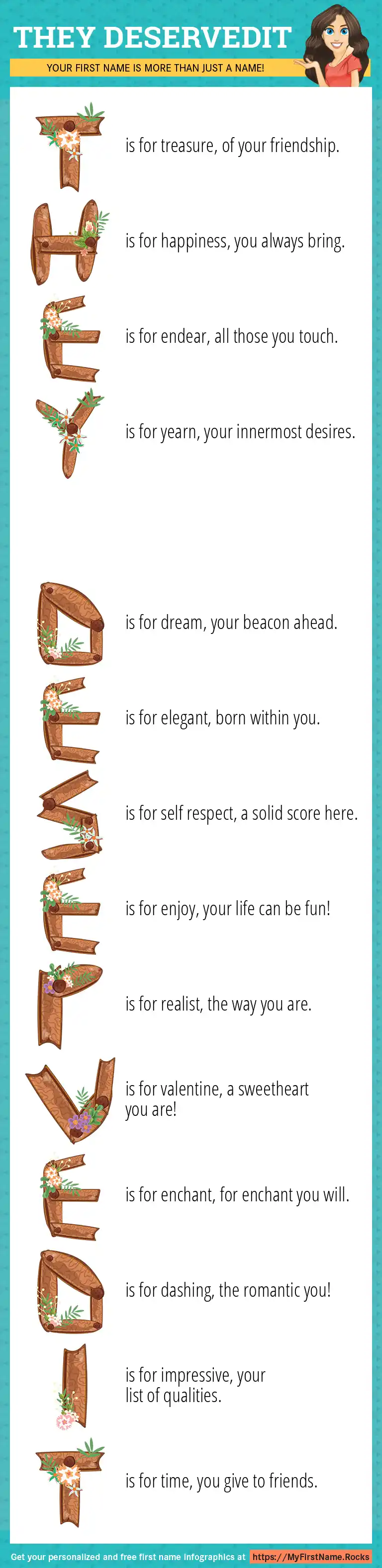 THEY DESERVEDIT

YOUR FIRST NAME IS MORE THAN JUST A NAME!

T is for treasure, of your friendship.

H is for happiness, you always bring.

E is for endear, all those you touch.

Y is for yearn, your innermost desires.

D is for dream, your beacon ahead.

E is for elegant, born within you.

S is for self respect, a solid score here.

E is for enjoy, your life can be fun!

R is for realist, the way you are.

V is for valentine, a sweetheart you are!

E is for enchant, for enchant you will.

D is for dashing, the romantic you!

I is for impressive, your list of qualities.

T is for time, you give to friends.

Get your personalized and free first name infographics at https://MyFirstName.Rocks