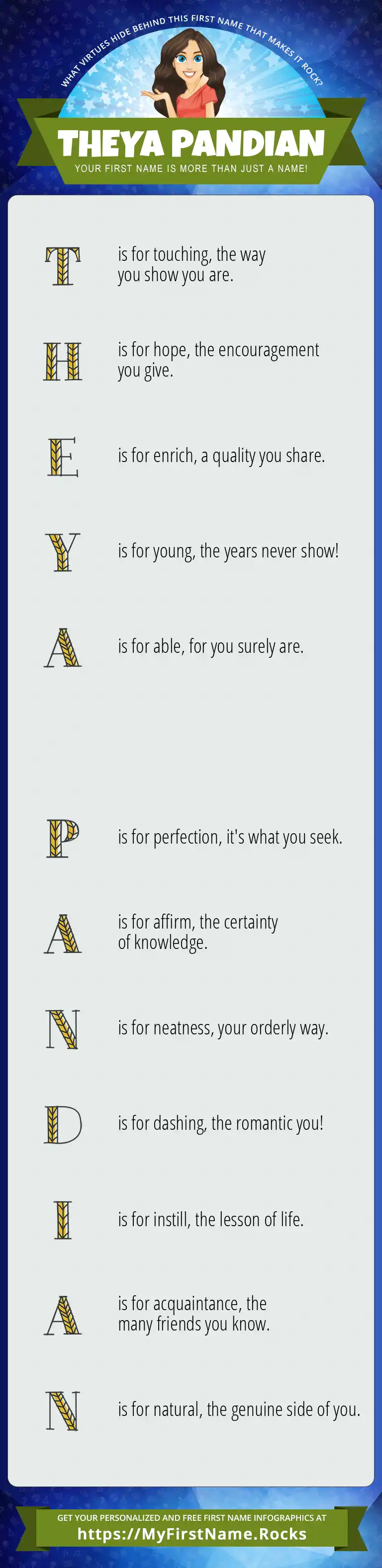 WHAT VIRTUES HIDE BEHIND THIS FIRST NAME THAT MAKES IT ROCK?

THEYA PANDIAN

YOUR FIRST NAME IS MORE THAN JUST A NAME!

T is for touching, the way you show you are.

H is for hope, the encouragement you give.

E is for enrich, a quality you share.

Y is for young, the years never show!

A is for able, for you surely are.

P is for perfection, it's what you seek.

A is for affirm, the certainty of knowledge.

N is for neatness, your orderly way.

D is for dashing, the romantic you!

I is for instill, the lesson of life.

A is for acquaintance, the many friends you know.

N is for natural, the genuine side of you.

GET YOUR PERSONALIZED AND FREE FIRST NAME INFOGRAPHICS AT

https://MyFirstName.Rocks