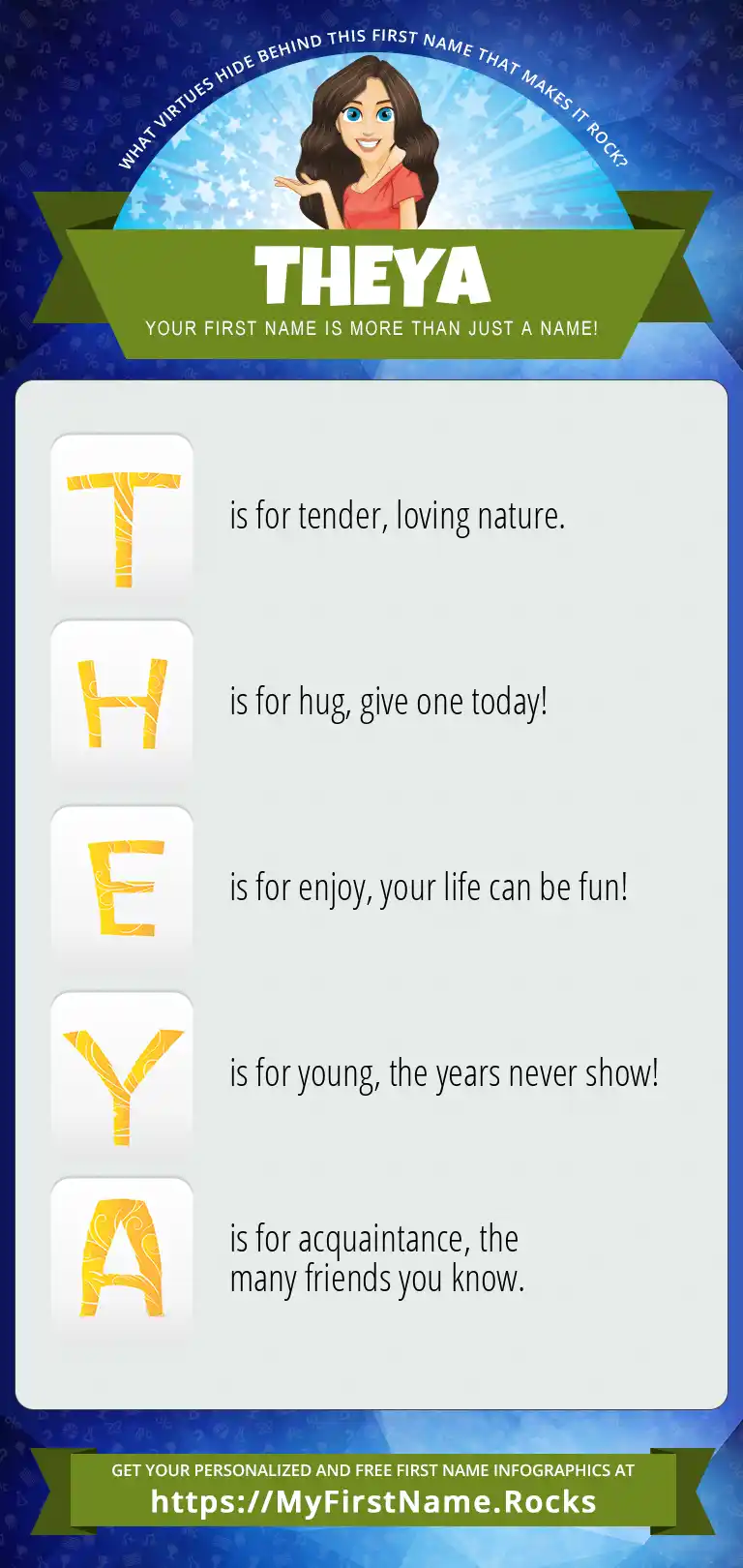 WHAT VIRTUES HIDE BEHIND THIS FIRST NAME THAT MAKES IT ROCK?

THEYA

YOUR FIRST NAME IS MORE THAN JUST A NAME!

T is for tender, loving nature.

H is for hug, give one today!

E is for enjoy, your life can be fun!

Y is for young, the years never show!

A is for acquaintance, the many friends you know.

GET YOUR PERSONALIZED AND FREE FIRST NAME INFOGRAPHICS AT
https://MyFirstName.Rocks