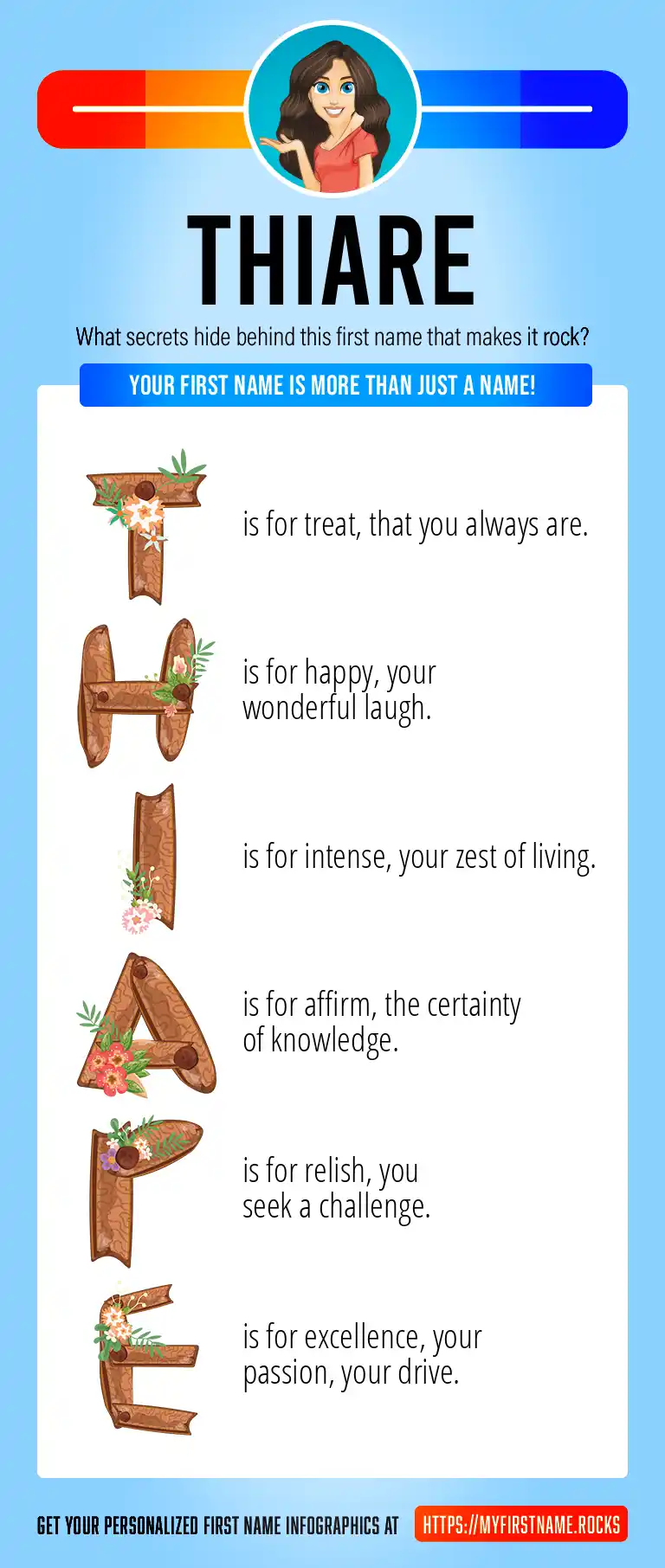 THIARE

What secrets hide behind this first name that makes it rock?

YOUR FIRST NAME IS MORE THAN JUST A NAME!

T is for treat, that you always are.

H is for happy, your wonderful laugh.

I is for intense, your zest of living.

A is for affirm, the certainty of knowledge.

R is for relish, you seek a challenge.

E is for excellence, your passion, your drive.

GET YOUR PERSONALIZED FIRST NAME INFOGRAPHICS AT HTTPS://MYFIRSTNAME.ROCKS