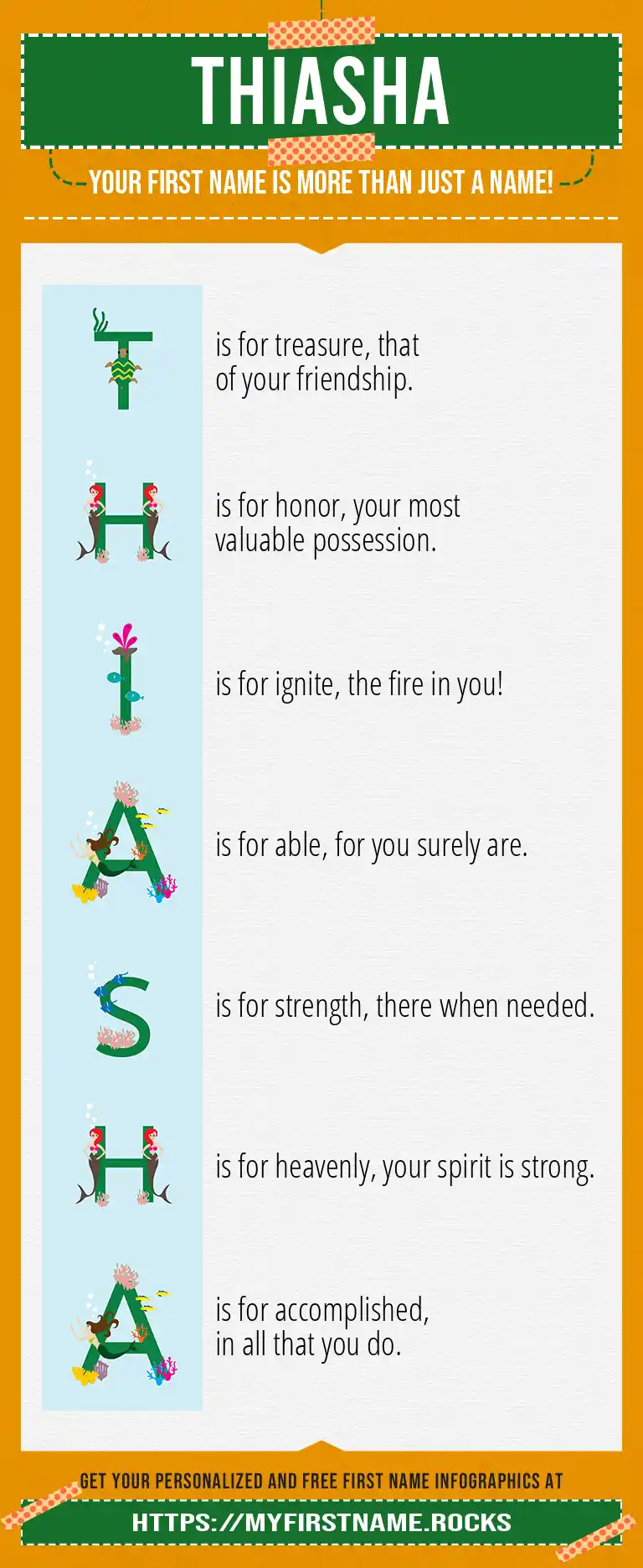 THIASHA

YOUR FIRST NAME IS MORE THAN JUST A NAME!

T is for treasure, that of your friendship.

H is for honor, your most valuable possession.

I is for ignite, the fire in you!

A is for able, for you surely are.

S is for strength, there when needed.

H is for heavenly, your spirit is strong.

A is for accomplished, in all that you do.

GET YOUR PERSONALIZED AND FREE FIRST NAME INFOGRAPHICS AT

HTTPS://MYFIRSTNAME.ROCKS