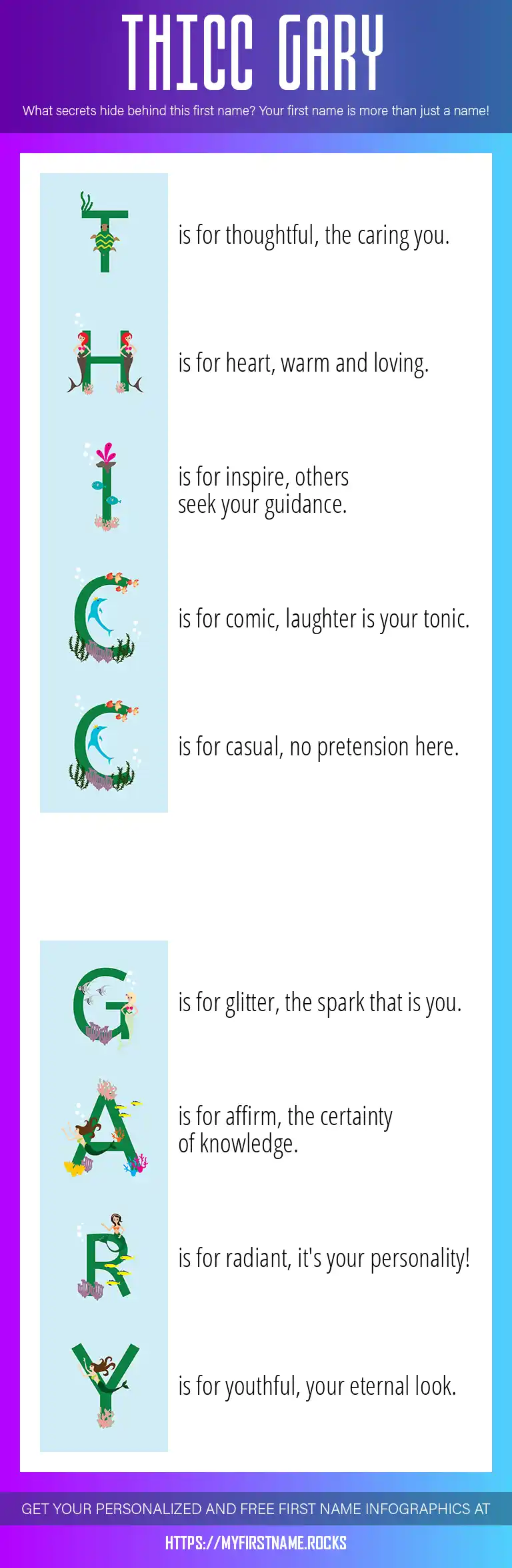 THICC GARY

What secrets hide behind this first name? Your first name is more than just a name!

T is for thoughtful, the caring you.

H is for heart, warm and loving.

I is for inspire, others seek your guidance.

C is for comic, laughter is your tonic.

C is for casual, no pretension here.

G is for glitter, the spark that is you.

A is for affirm, the certainty of knowledge.

R is for radiant, it's your personality!

Y is for youthful, your eternal look.

GET YOUR PERSONALIZED AND FREE FIRST NAME INFOGRAPHICS AT

HTTPS://MYFIRSTNAME.ROCKS