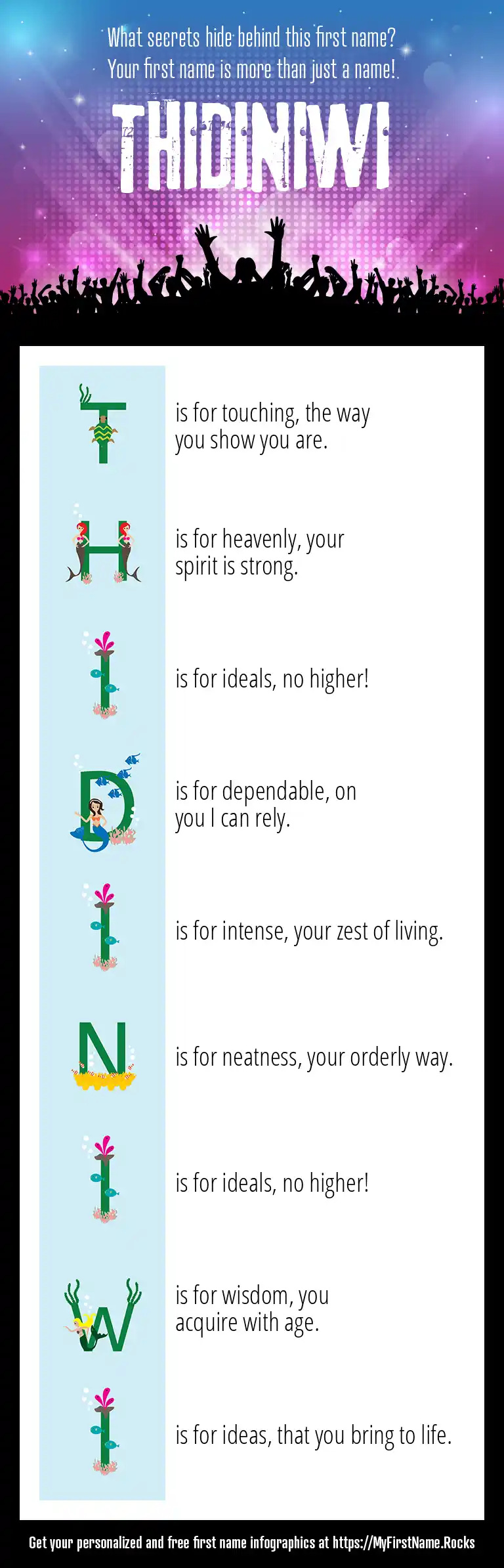 What secrets hide behind this first name?
Your first name is more than just a name!

THIDINIWI

T is for touching, the way you show you are.

H is for heavenly, your spirit is strong.

I is for ideals, no higher!

D is for dependable, on you I can rely.

I is for intense, your zest of living.

N is for neatness, your orderly way.

I is for ideals, no higher!

W is for wisdom, you acquire with age.

I is for ideas, that you bring to life.

Get your personalized and free first name infographics at https://MyFirstName.Rocks