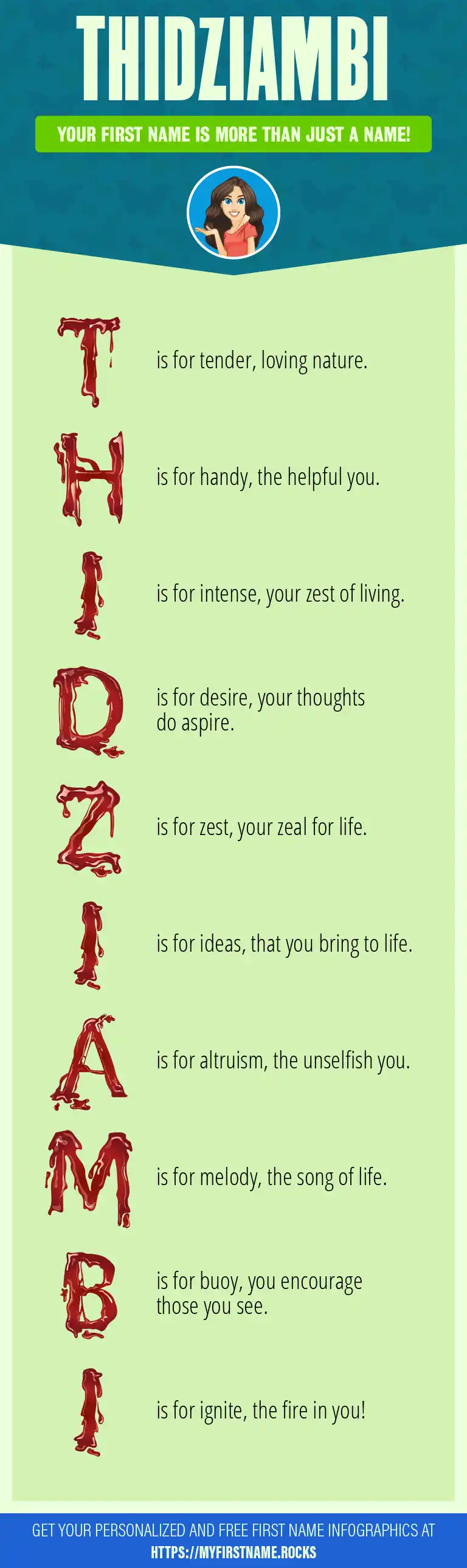 THIDZIAMBI

YOUR FIRST NAME IS MORE THAN JUST A NAME!

T is for tender, loving nature.

H is for handy, the helpful you.

I is for intense, your zest of living.

D is for desire, your thoughts do aspire.

Z is for zest, your zeal for life.

I is for ideas, that you bring to life.

A is for altruism, the unselfish you.

M is for melody, the song of life.

B is for buoy, you encourage those you see.

I is for ignite, the fire in you!

GET YOUR PERSONALIZED AND FREE FIRST NAME INFOGRAPHICS AT HTTPS://MYFIRSTNAME.ROCKS