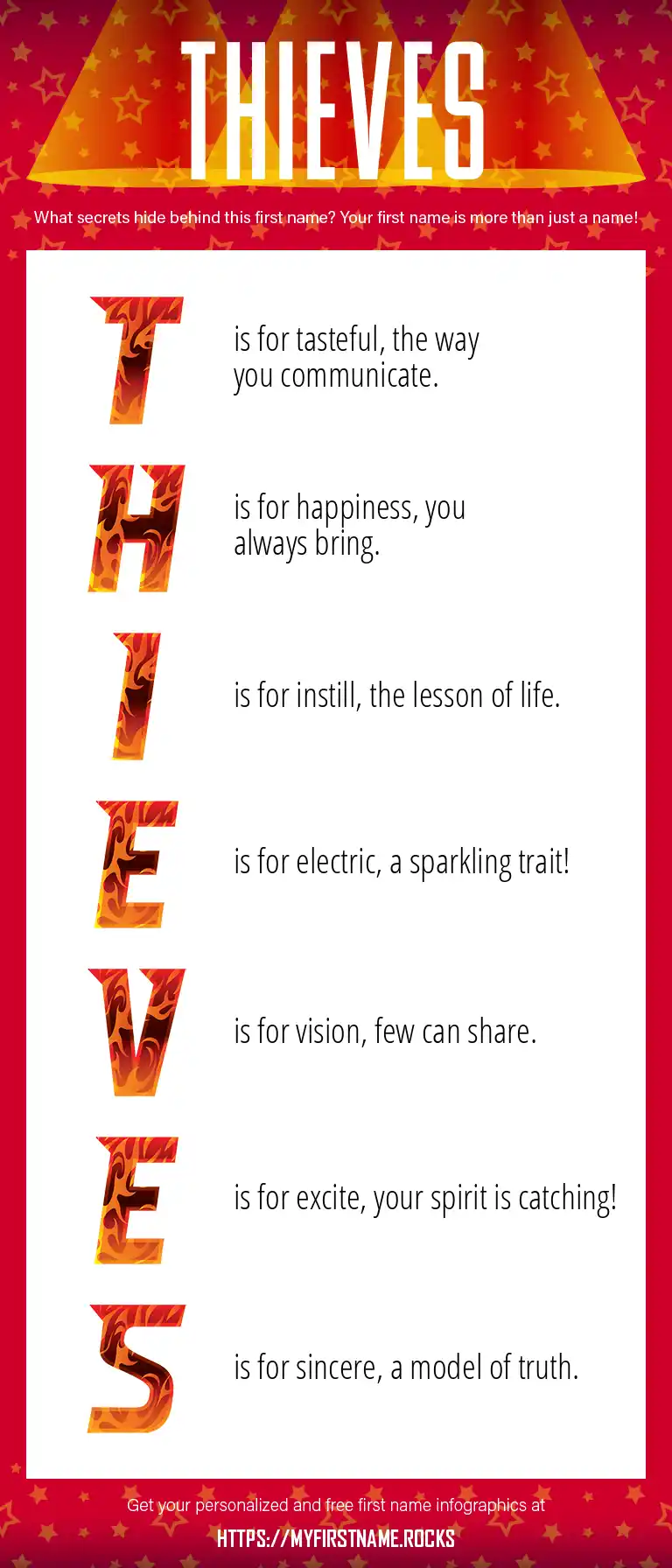 THIEVES

What secrets hide behind this first name? Your first name is more than just a name!

T is for tasteful, the way you communicate.

H is for happiness, you always bring.

I is for instill, the lesson of life.

E is for electric, a sparkling trait!

V is for vision, few can share.

E is for excite, your spirit is catching!

S is for sincere, a model of truth.

Get your personalized and free first name infographics at

HTTPS://MYFIRSTNAME.ROCKS