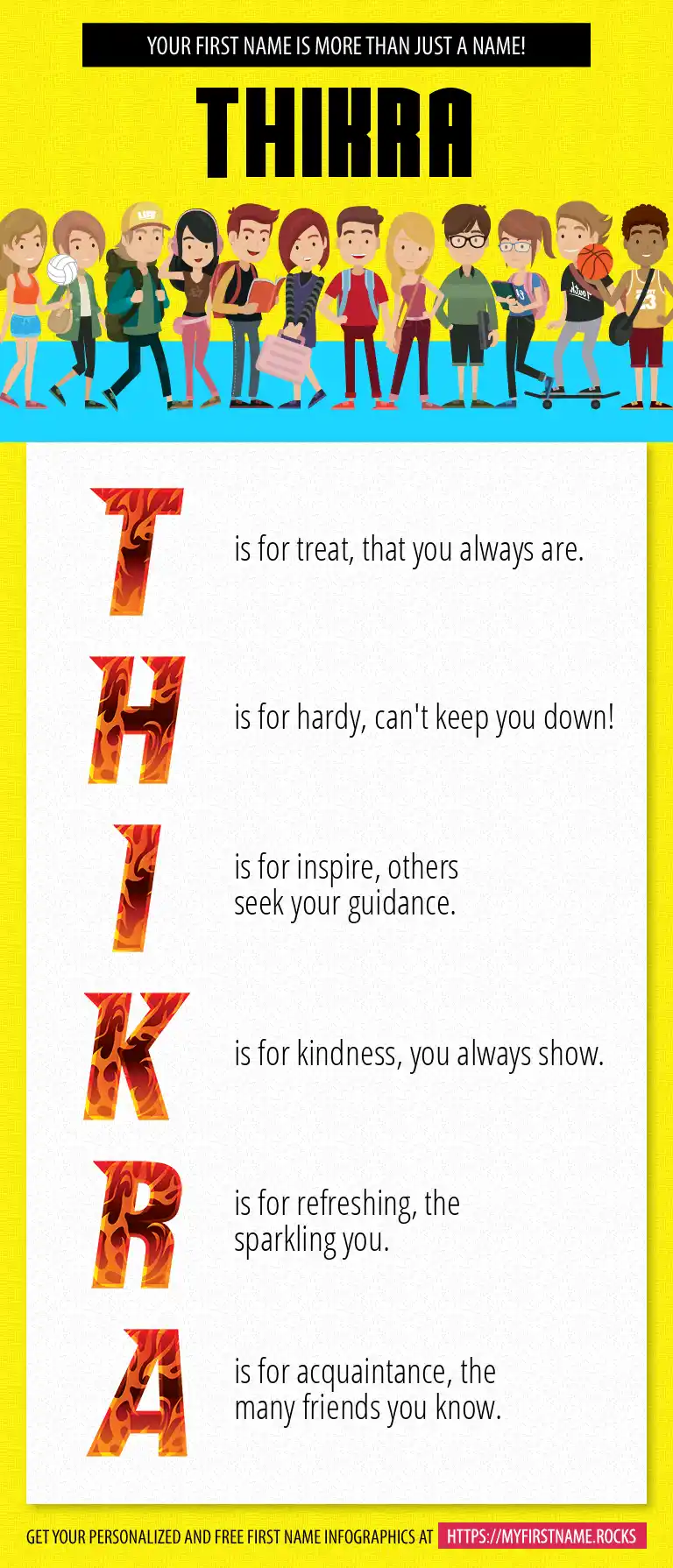 YOUR FIRST NAME IS MORE THAN JUST A NAME!

THIKRA

T is for treat, that you always are.

H is for hardy, can't keep you down!

I is for inspire, others seek your guidance.

K is for kindness, you always show.

R is for refreshing, the sparkling you.

A is for acquaintance, the many friends you know.

GET YOUR PERSONALIZED AND FREE FIRST NAME INFOGRAPHICS AT HTTPS://MYFIRSTNAME.ROCKS