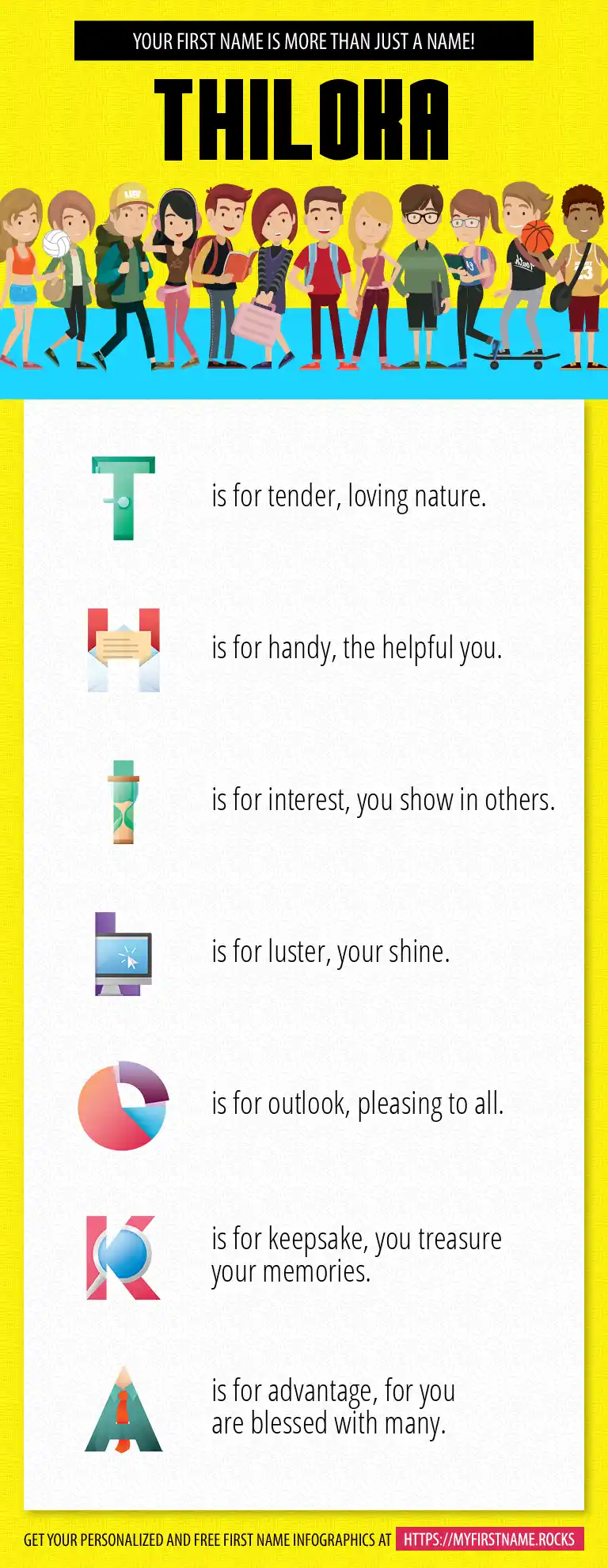 YOUR FIRST NAME IS MORE THAN JUST A NAME!

THILOKA

T is for tender, loving nature.

H is for handy, the helpful you.

I is for interest, you show in others.

L is for luster, your shine.

O is for outlook, pleasing to all.

K is for keepsake, you treasure your memories.

A is for advantage, for you are blessed with many.

GET YOUR PERSONALIZED AND FREE FIRST NAME INFOGRAPHICS AT HTTPS://MYFIRSTNAME.ROCKS