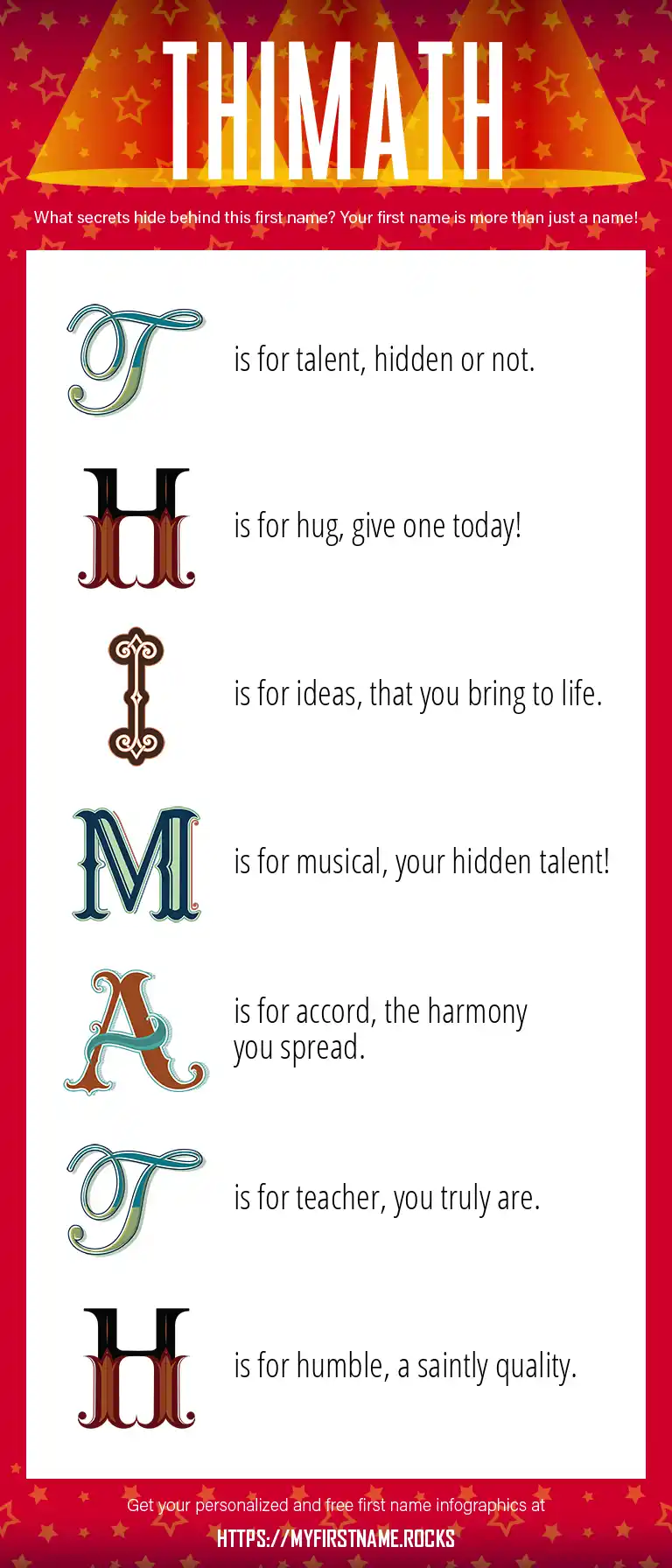 THIMATH

What secrets hide behind this first name? Your first name is more than just a name!

T is for talent, hidden or not.

H is for hug, give one today!

I is for ideas, that you bring to life.

M is for musical, your hidden talent!

A is for accord, the harmony you spread.

T is for teacher, you truly are.

H is for humble, a saintly quality.

Get your personalized and free first name infographics at

HTTPS://MYFIRSTNAME.ROCKS