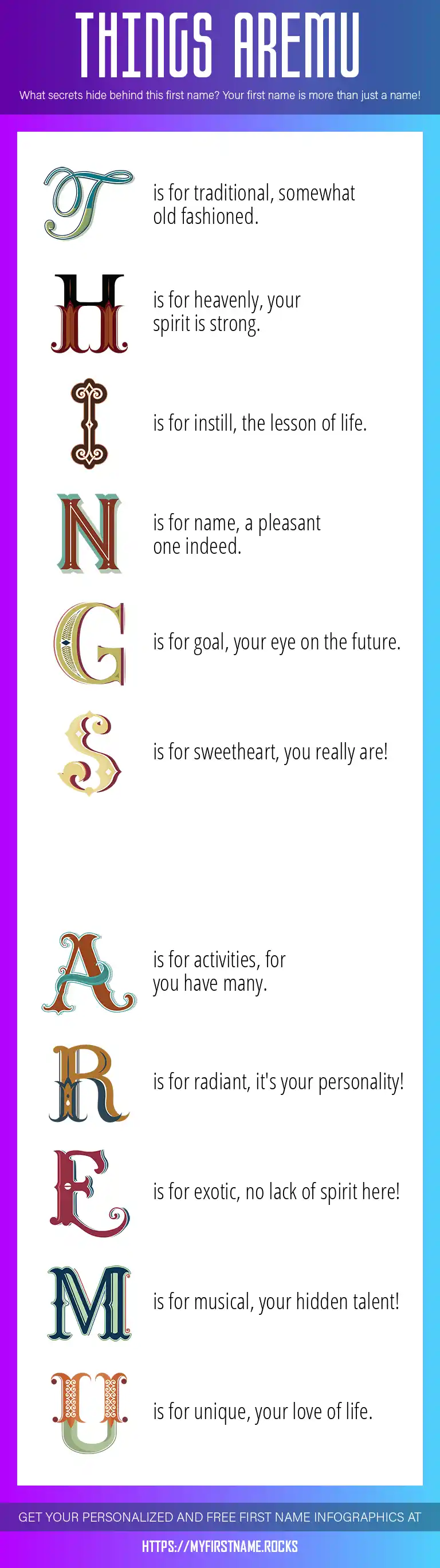 THINGS AREMU

What secrets hide behind this first name? Your first name is more than just a name!

T is for traditional, somewhat old fashioned.

H is for heavenly, your spirit is strong.

I is for instill, the lesson of life.

N is for name, a pleasant one indeed.

G is for goal, your eye on the future.

S is for sweetheart, you really are!

A is for activities, for you have many.

R is for radiant, it's your personality!

E is for exotic, no lack of spirit here!

M is for musical, your hidden talent!

U is for unique, your love of life.

GET YOUR PERSONALIZED AND FREE FIRST NAME INFOGRAPHICS AT

HTTPS://MYFIRSTNAME.ROCKS