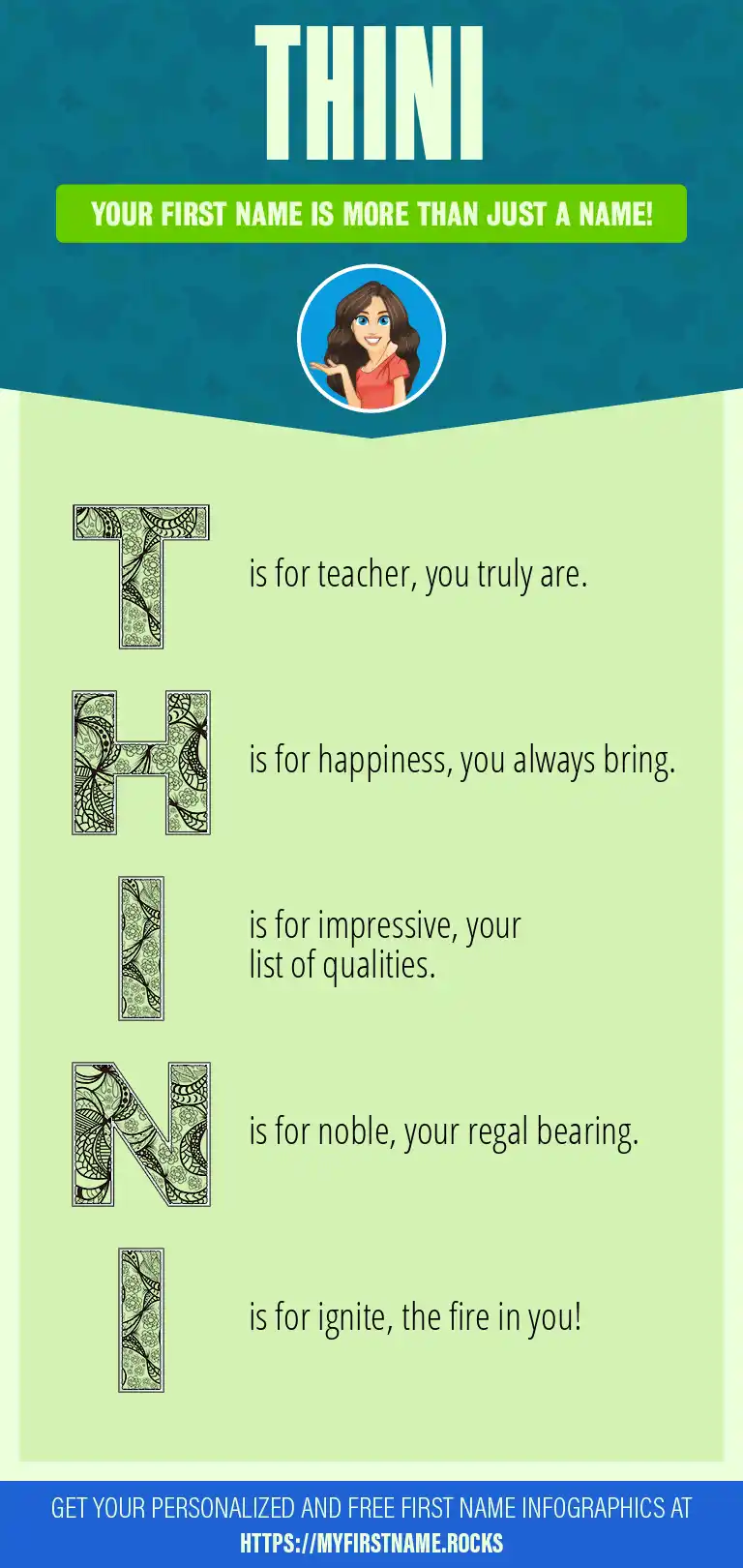 THINI

YOUR FIRST NAME IS MORE THAN JUST A NAME!

T is for teacher, you truly are.

H is for happiness, you always bring.

I is for impressive, your list of qualities.

N is for noble, your regal bearing.

I is for ignite, the fire in you!

GET YOUR PERSONALIZED AND FREE FIRST NAME INFOGRAPHICS AT HTTPS://MYFIRSTNAME.ROCKS