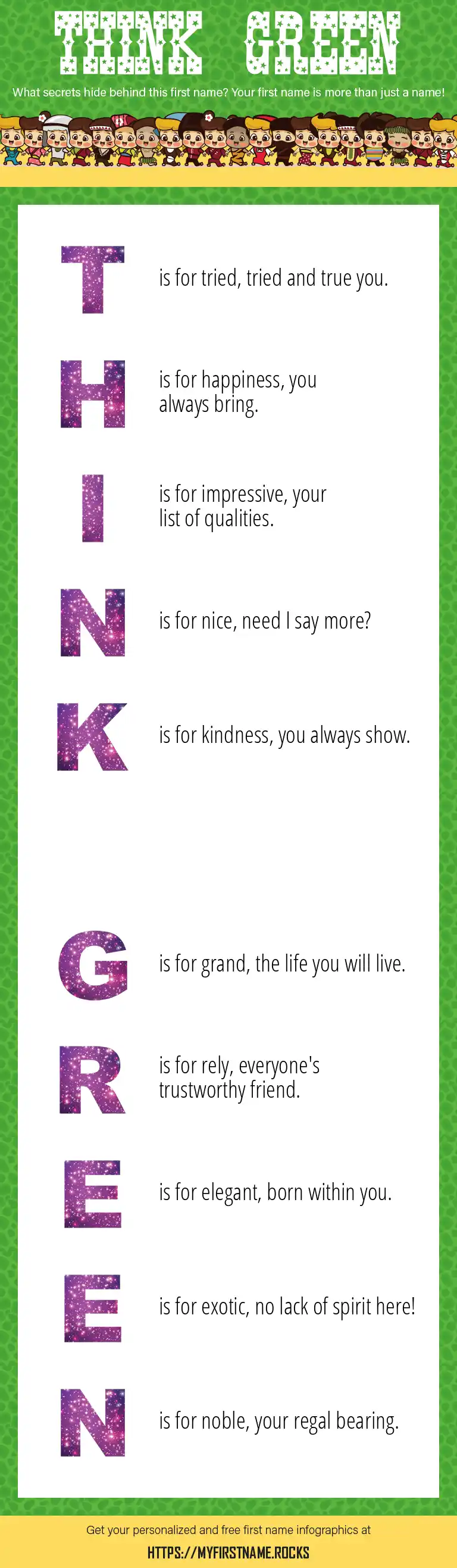 THINK GREEN

What secrets hide behind this first name? Your first name is more than just a name!

T is for tried, tried and true you.

H is for happiness, you always bring.

I is for impressive, your list of qualities.

N is for nice, need I say more?

K is for kindness, you always show.

G is for grand, the life you will live.

R is for rely, everyone's trustworthy friend.

E is for elegant, born within you.

E is for exotic, no lack of spirit here!

N is for noble, your regal bearing.

Get your personalized and free first name infographics at

HTTPS://MYFIRSTNAME.ROCKS