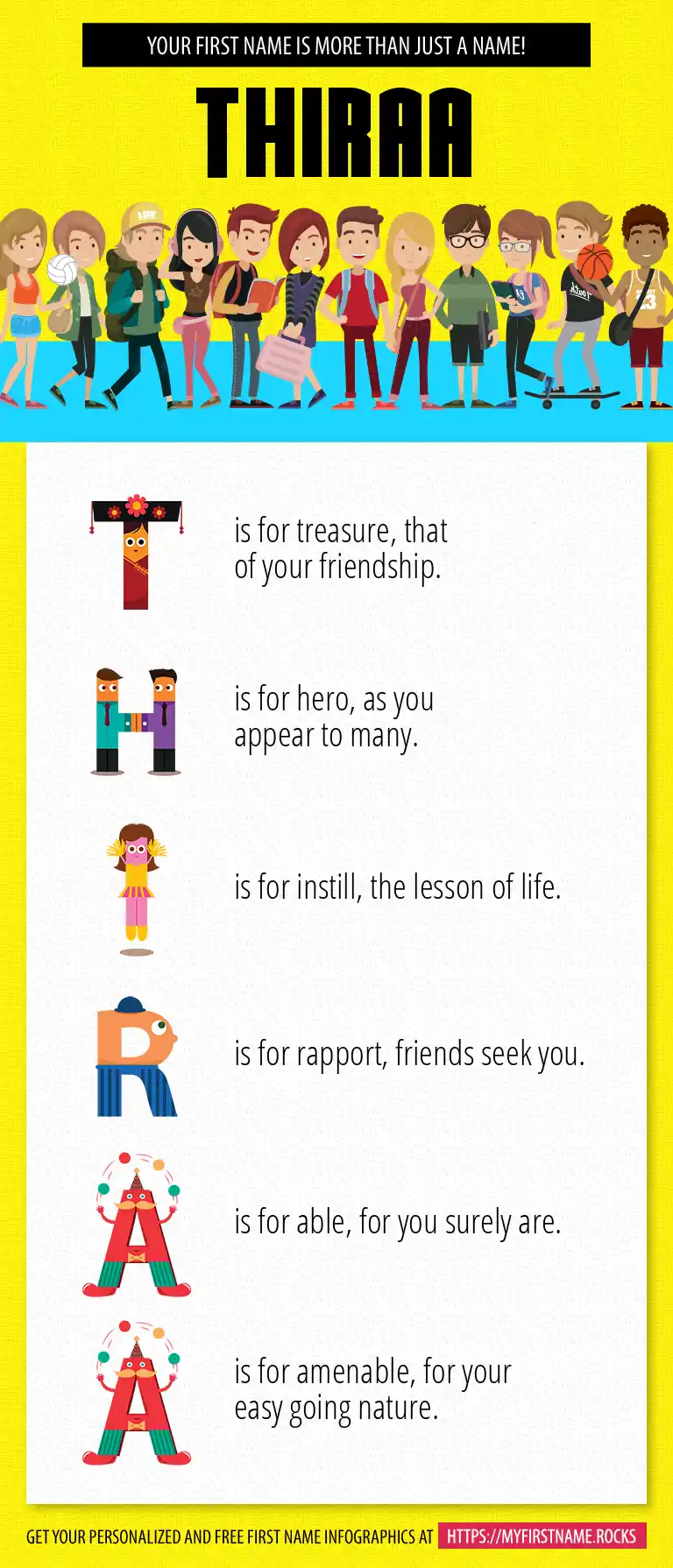 YOUR FIRST NAME IS MORE THAN JUST A NAME!

THIRAA

T is for treasure, that of your friendship.

H is for hero, as you appear to many.

I is for instill, the lesson of life.

R is for rapport, friends seek you.

A is for able, for you surely are.

A is for amenable, for your easy going nature.

GET YOUR PERSONALIZED AND FREE FIRST NAME INFOGRAPHICS AT HTTPS://MYFIRSTNAME.ROCKS