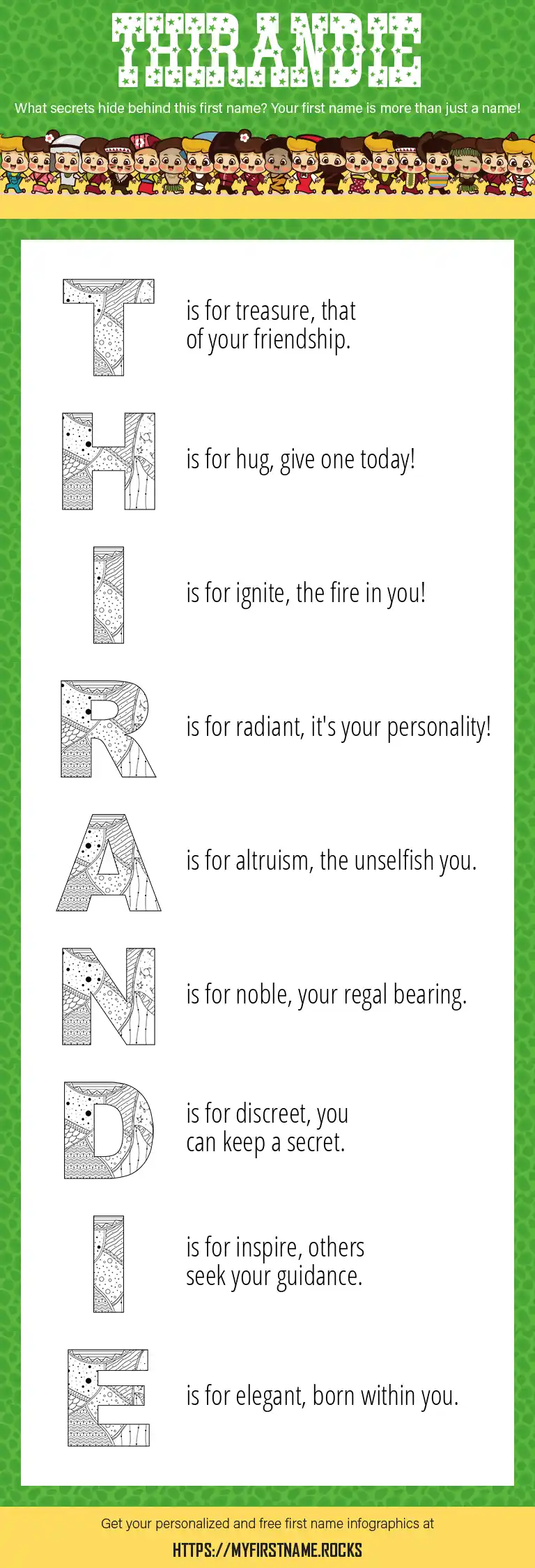 THIRANDIE

What secrets hide behind this first name? Your first name is more than just a name!

T is for treasure, that of your friendship.

H is for hug, give one today!

I is for ignite, the fire in you!

R is for radiant, it's your personality!

A is for altruism, the unselfish you.

N is for noble, your regal bearing.

D is for discreet, you can keep a secret.

I is for inspire, others seek your guidance.

E is for elegant, born within you.

Get your personalized and free first name infographics at

HTTPS://MYFIRSTNAME.ROCKS