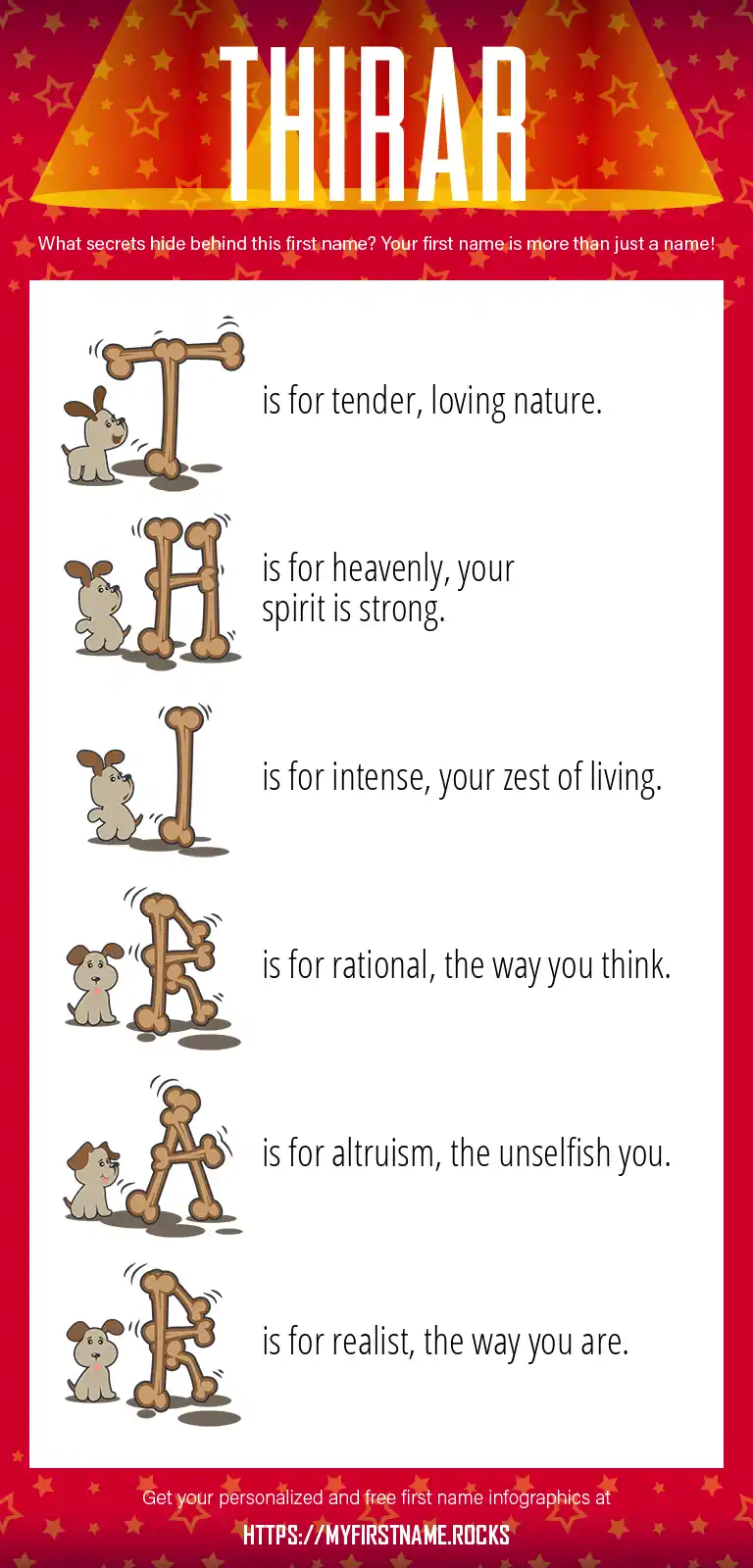 THIRAR

What secrets hide behind this first name? Your first name is more than just a name!

T is for tender, loving nature.

H is for heavenly, your spirit is strong.

I is for intense, your zest of living.

R is for rational, the way you think.

A is for altruism, the unselfish you.

R is for realist, the way you are.

Get your personalized and free first name infographics at

HTTPS://MYFIRSTNAME.ROCKS