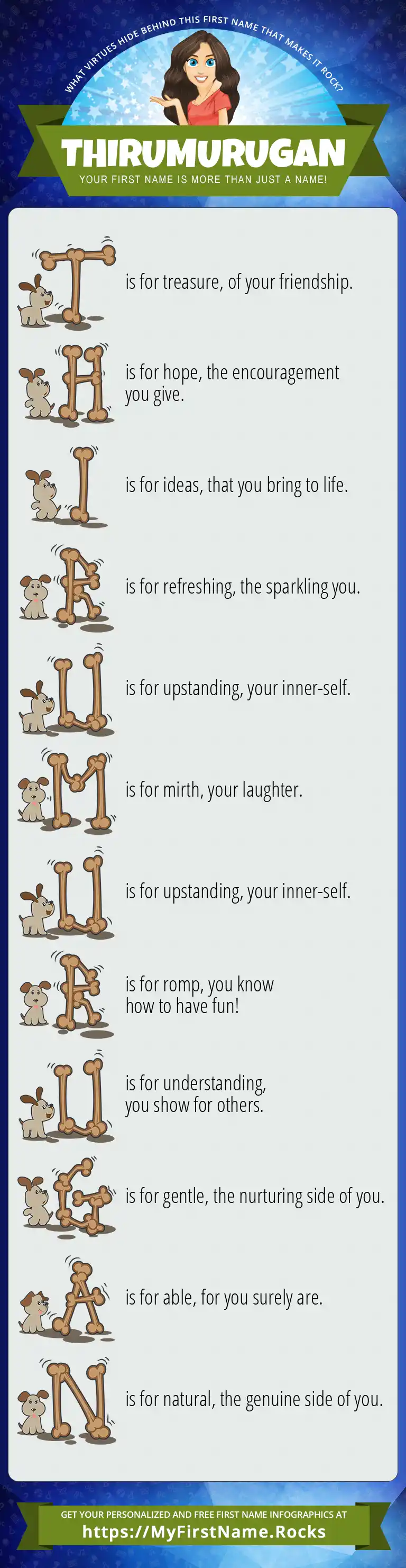 WHAT VIRTUES HIDE BEHIND THIS FIRST NAME THAT MAKES IT ROCK?

THIRUMURUGAN

YOUR FIRST NAME IS MORE THAN JUST A NAME!

T is for treasure, of your friendship.

H is for hope, the encouragement you give.

I is for ideas, that you bring to life.

R is for refreshing, the sparkling you.

U is for upstanding, your inner-self.

M is for mirth, your laughter.

U is for upstanding, your inner-self.

R is for romp, you know how to have fun!

U is for understanding, you show for others.

G is for gentle, the nurturing side of you.

A is for able, for you surely are.

N is for natural, the genuine side of you.

GET YOUR PERSONALIZED AND FREE FIRST NAME INFOGRAPHICS AT

https://MyFirstName.Rocks